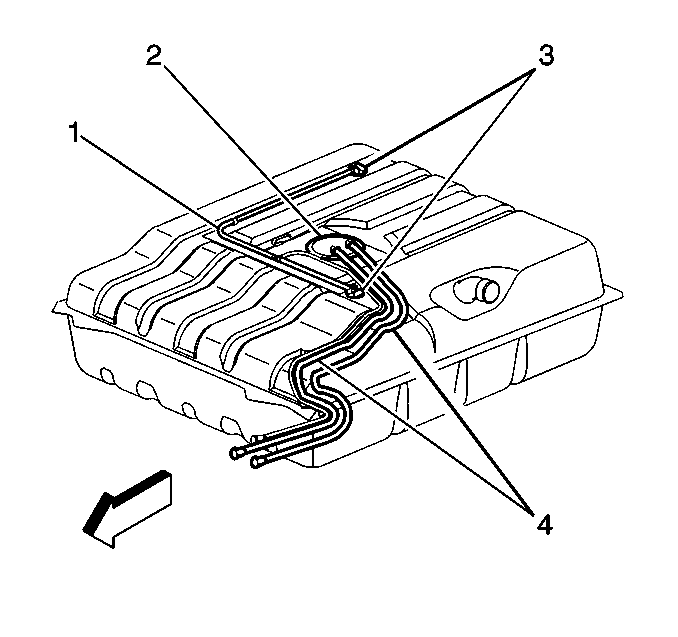 2
3
1
4