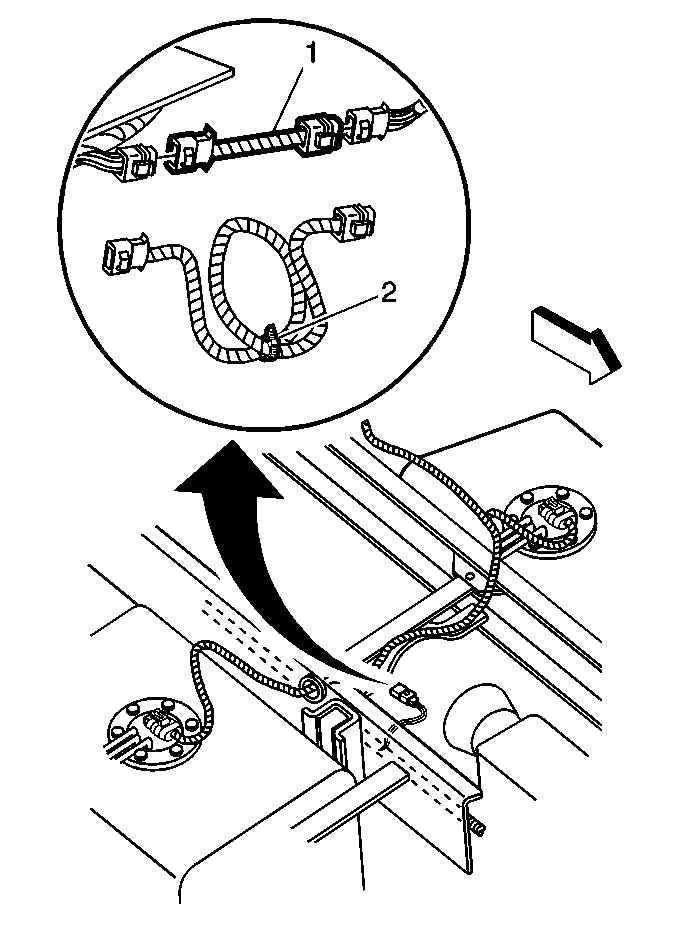 1
2