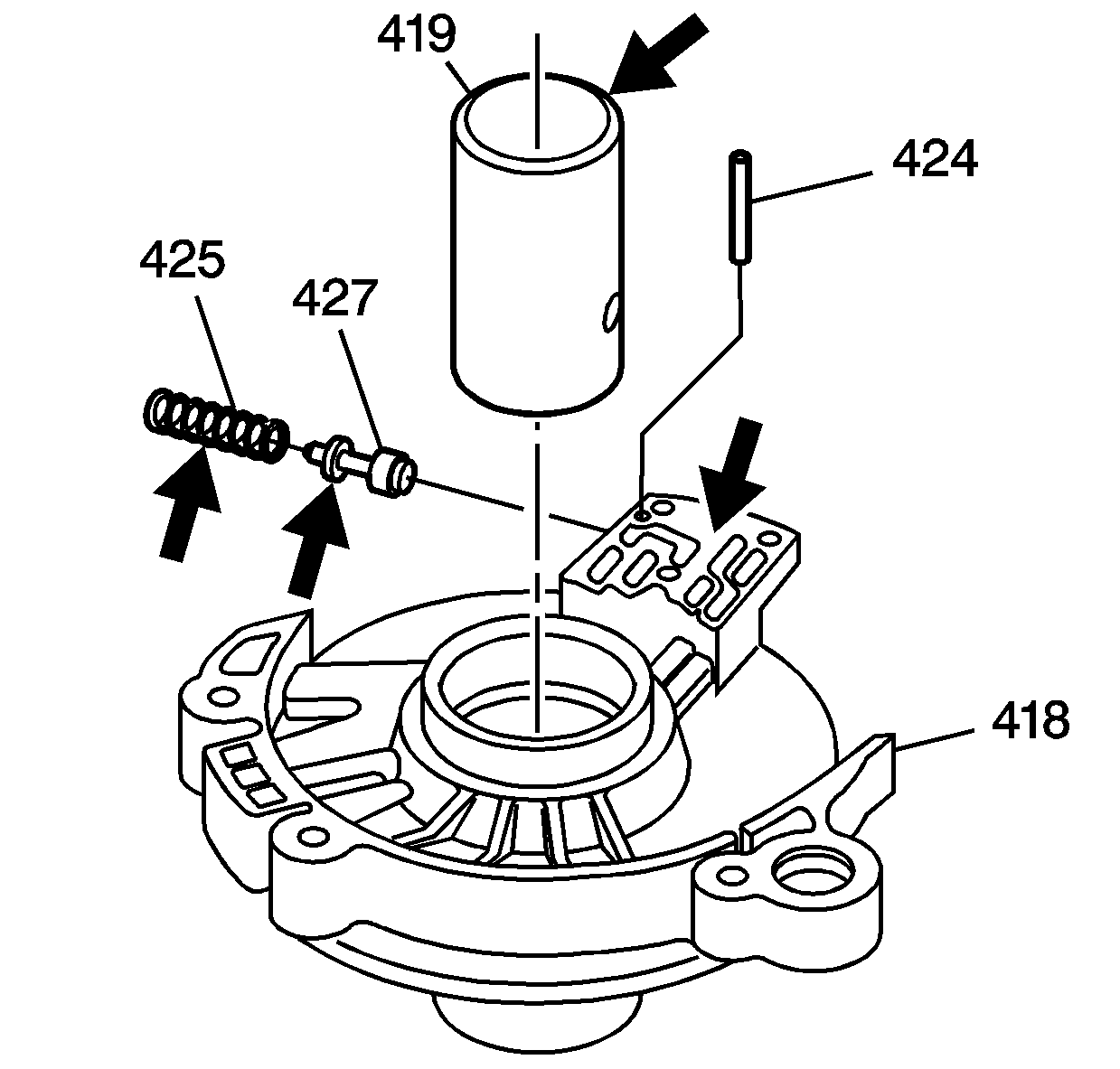 419
424
425
427
418