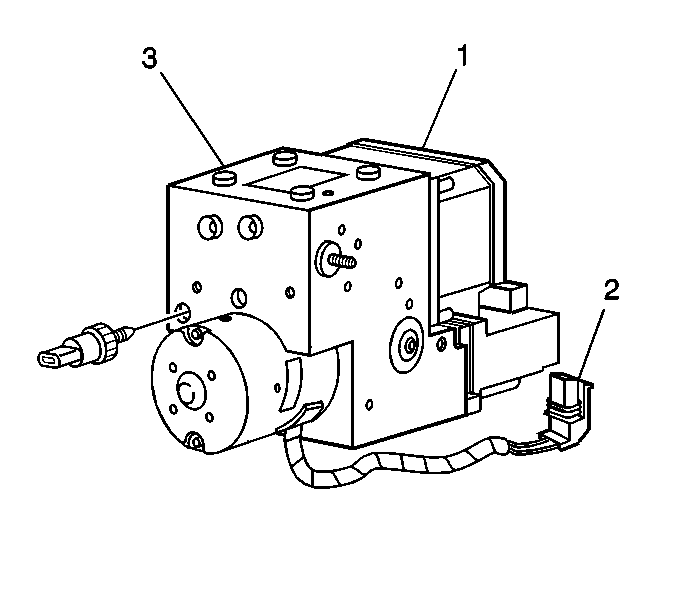 3
1
2