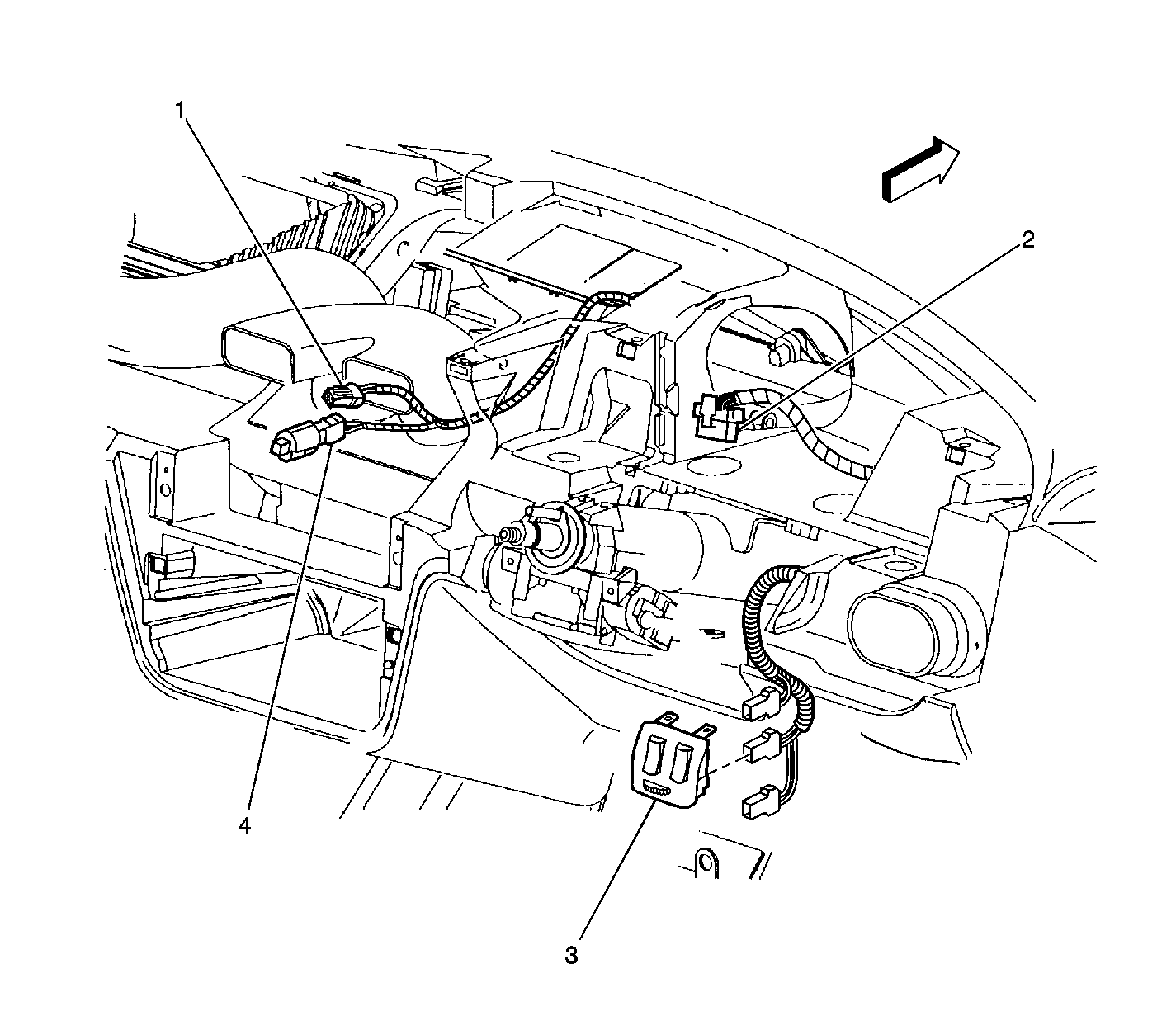 1
2
4
3