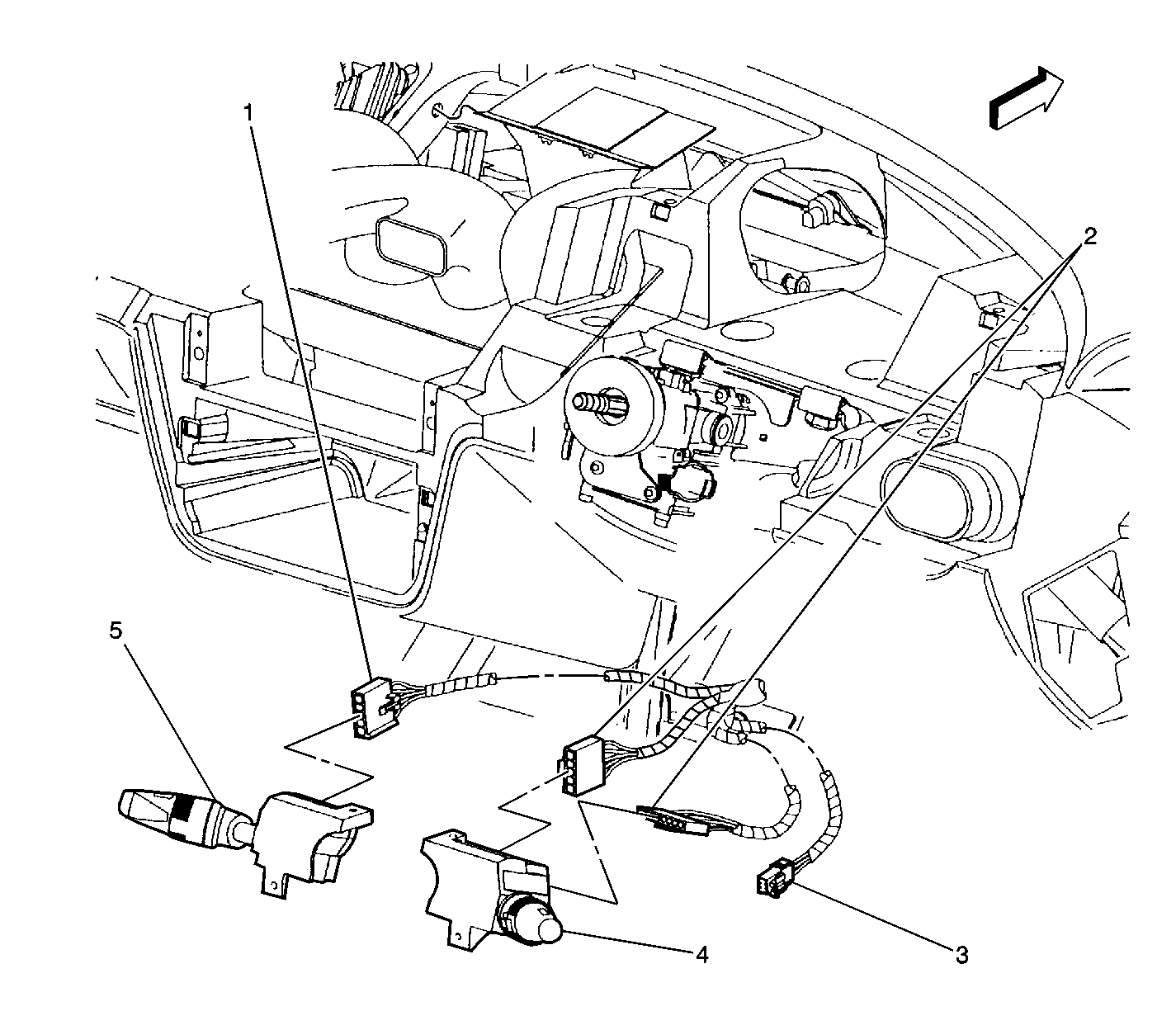 1
2
5
4
3