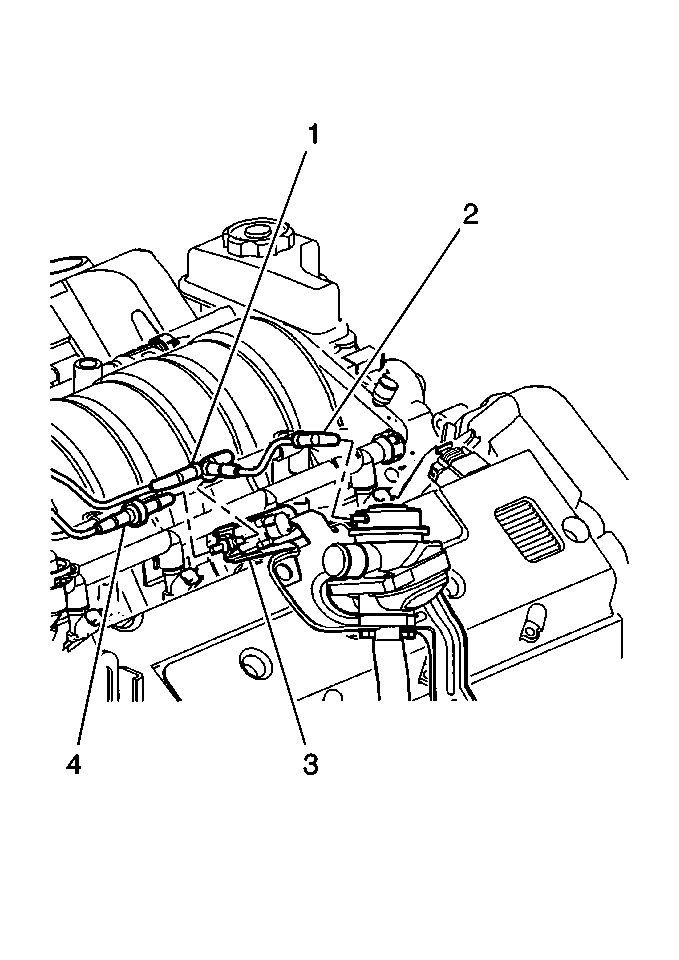 1
2
4
3