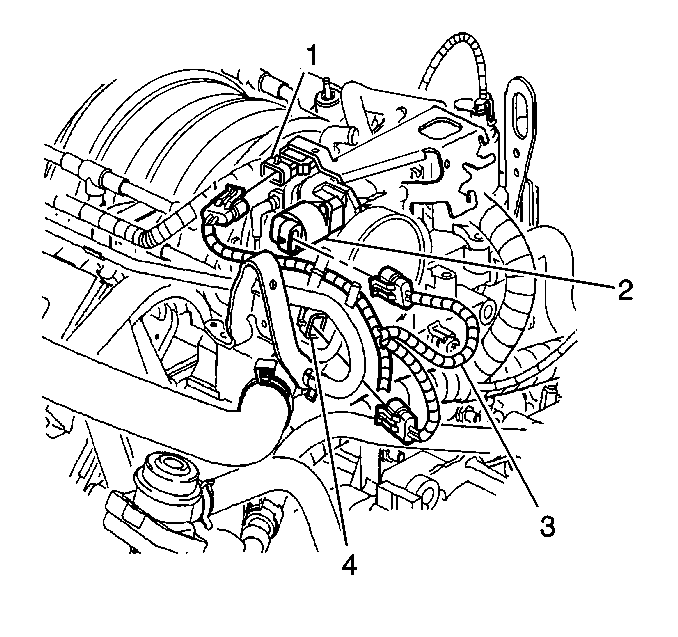 1
2
3
4