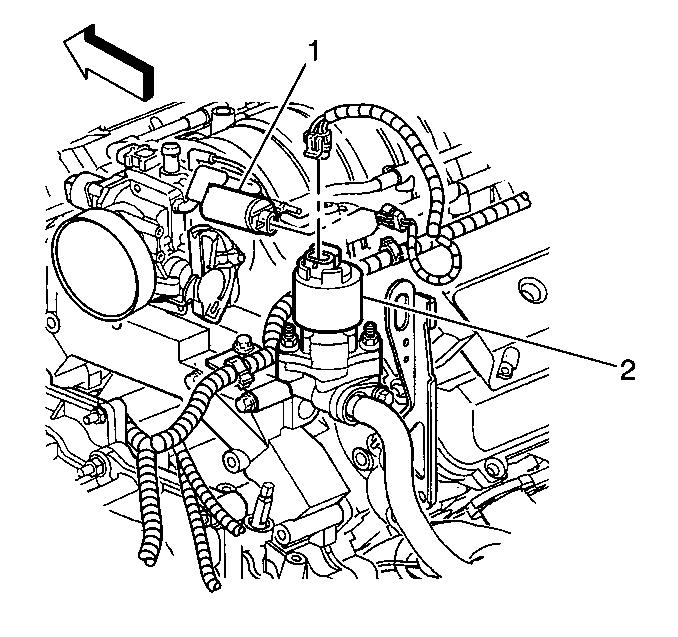 1
2