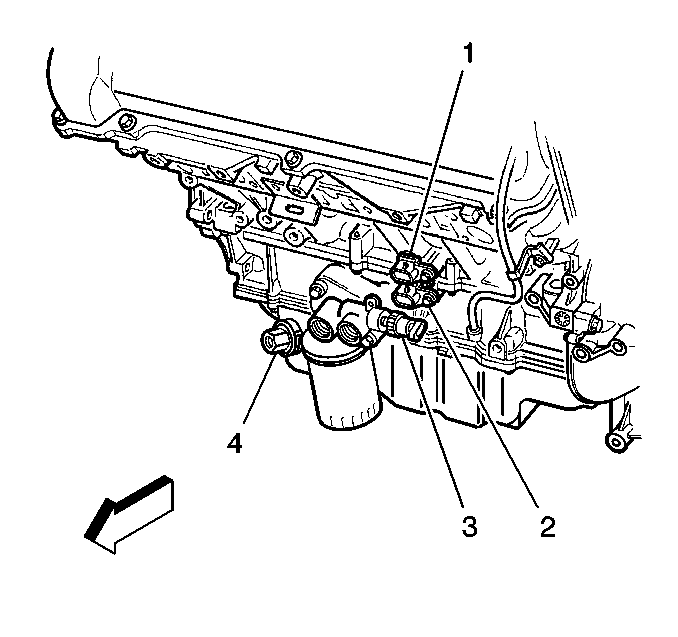 1
4
3
2