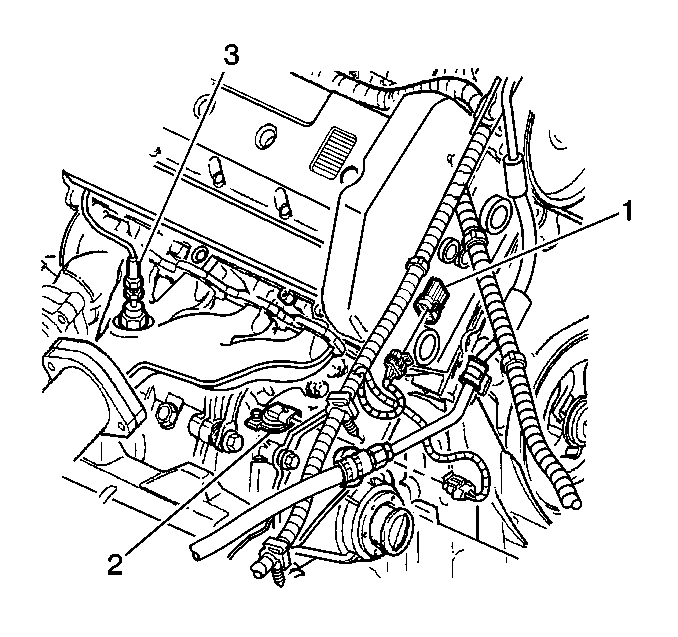 3
1
2