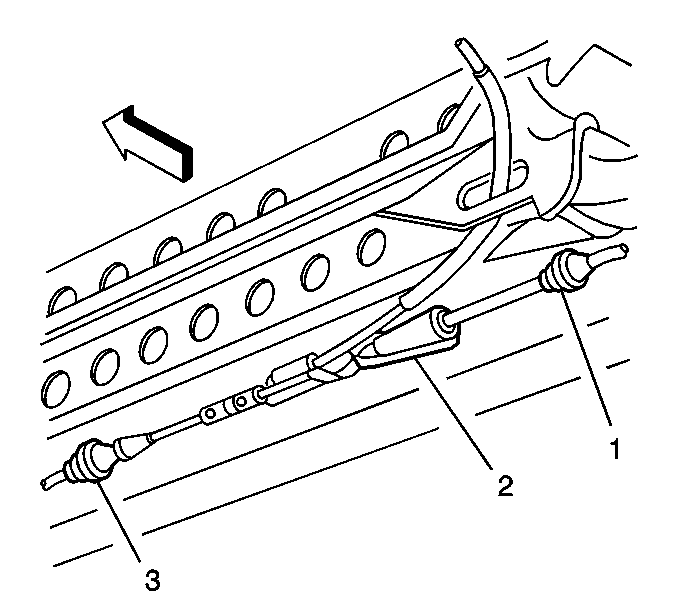 1
2
3