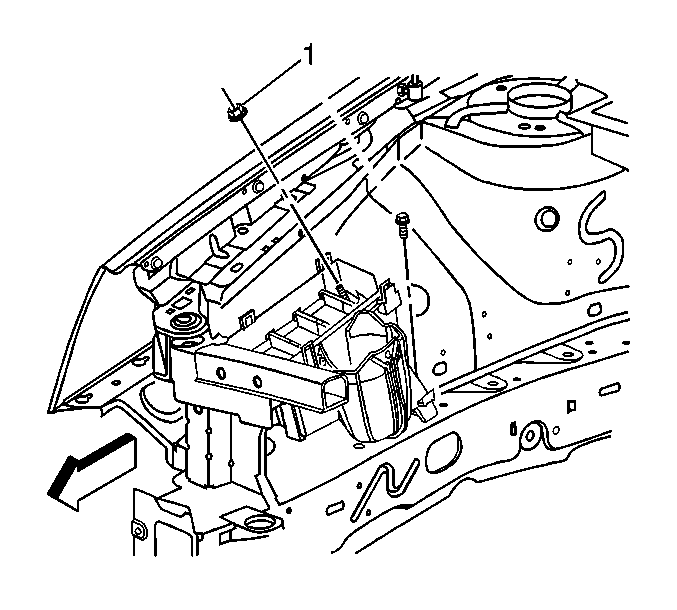 1