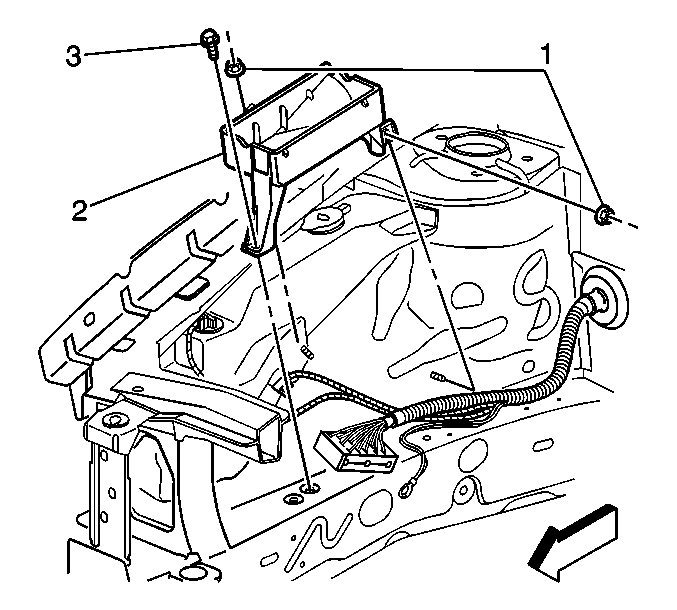 3
1
2