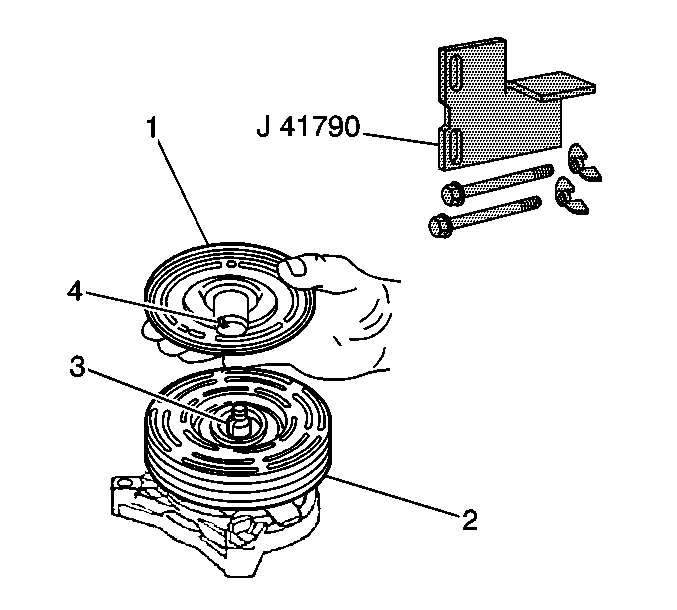 J 41790

1

4

3

2