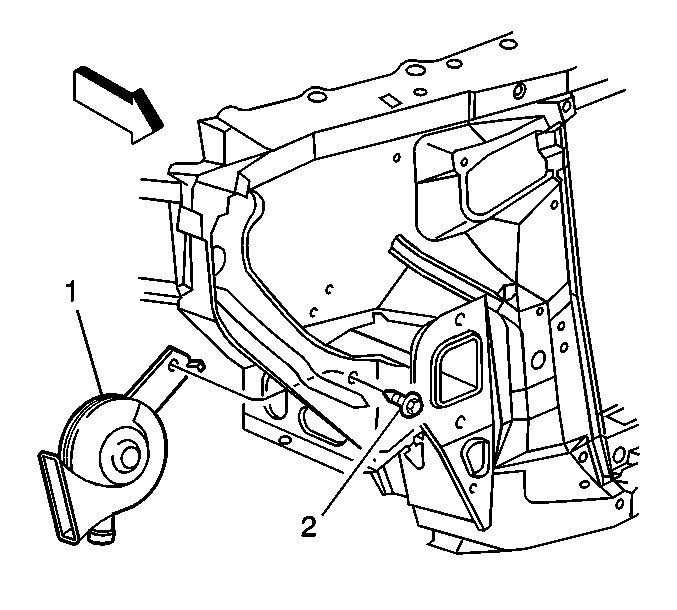 1

2