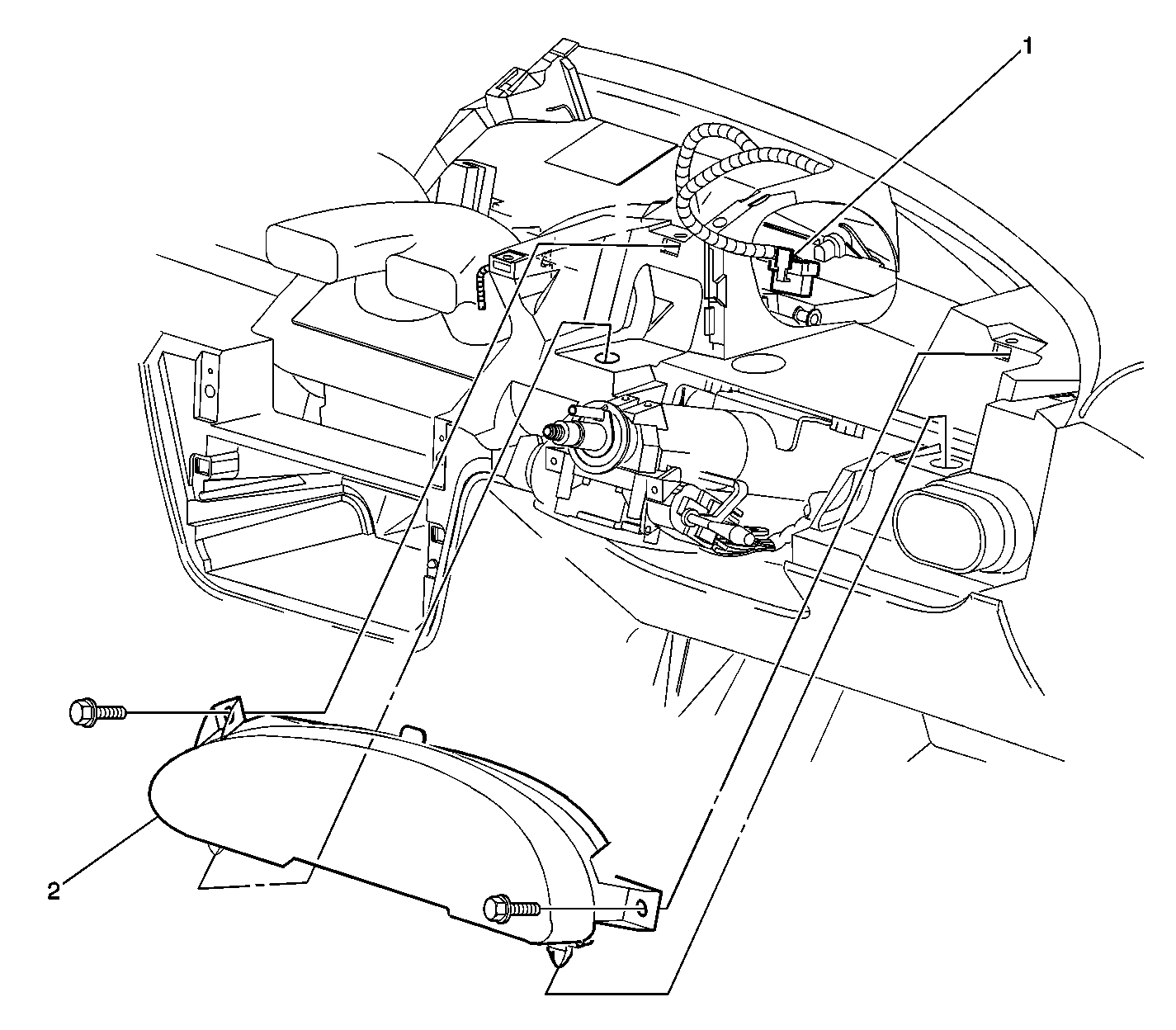 1
2