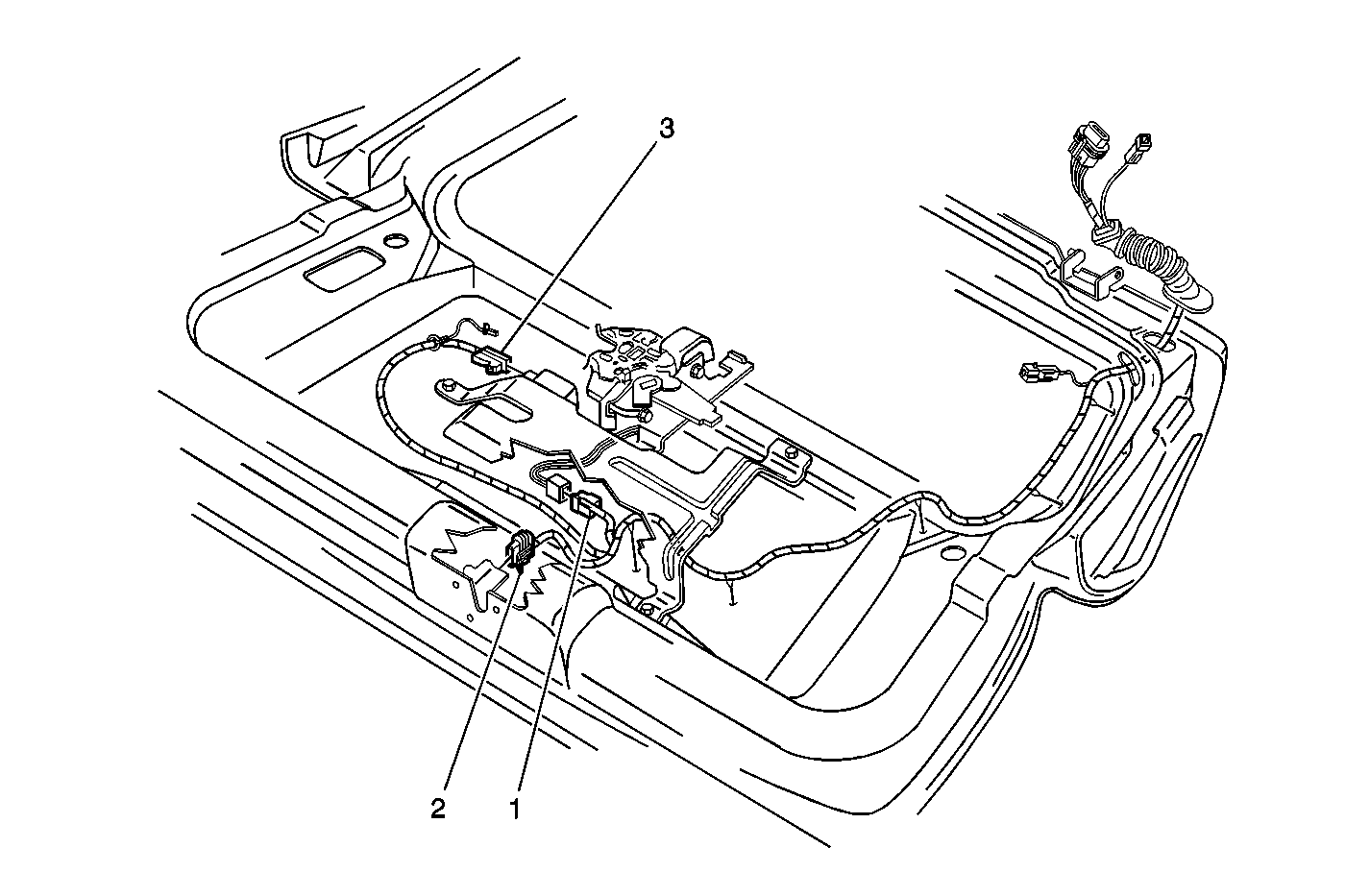 3

2
1