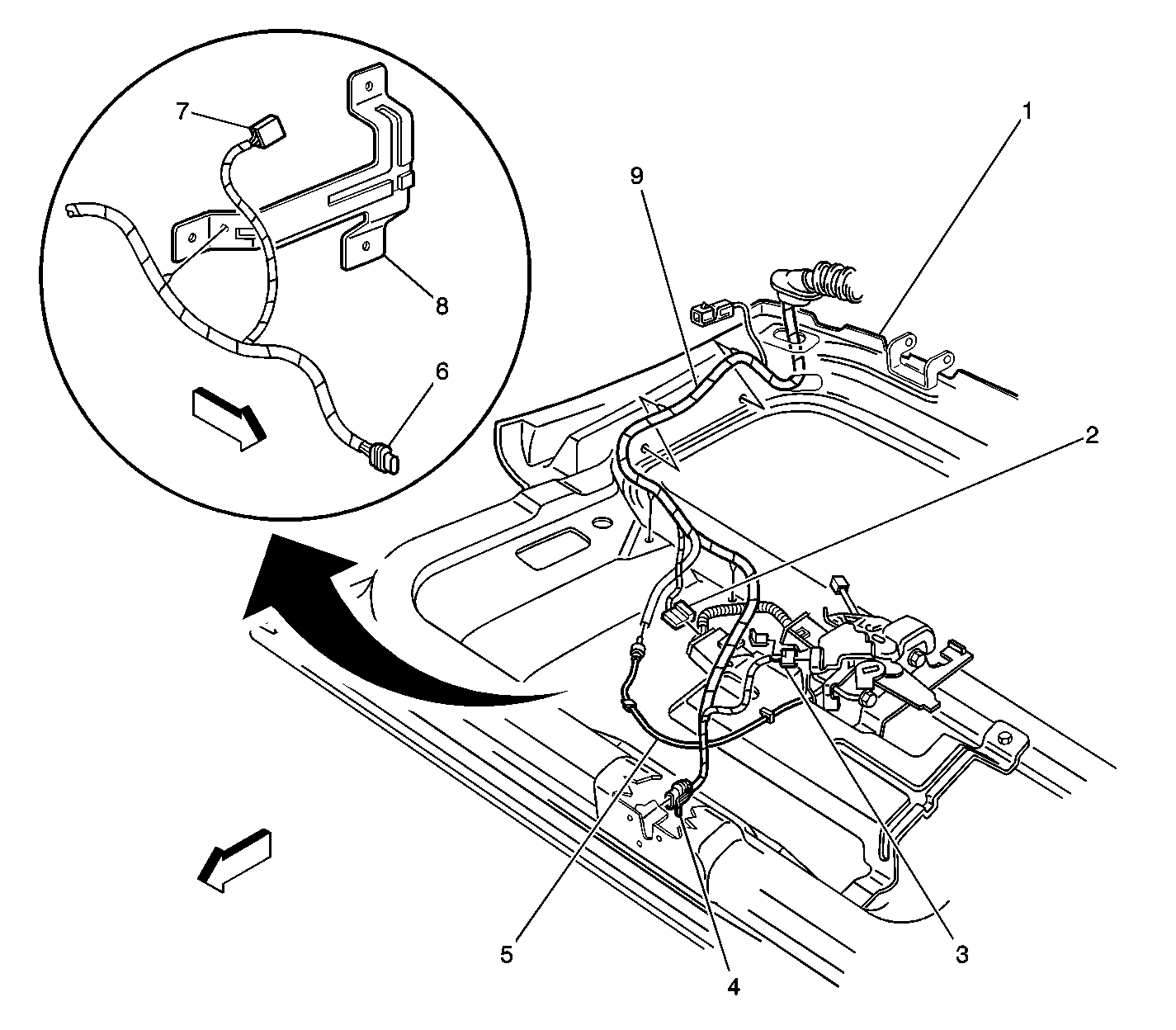 7
8
6
9
1
2
5
4
3