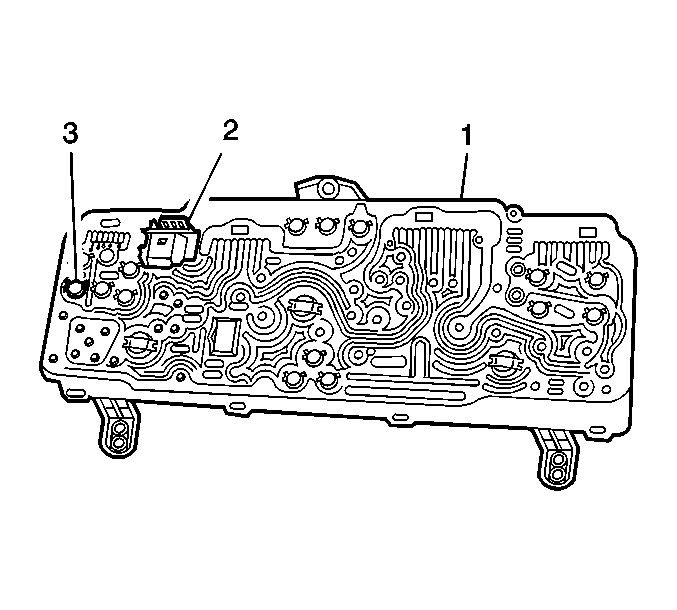 3
2
1