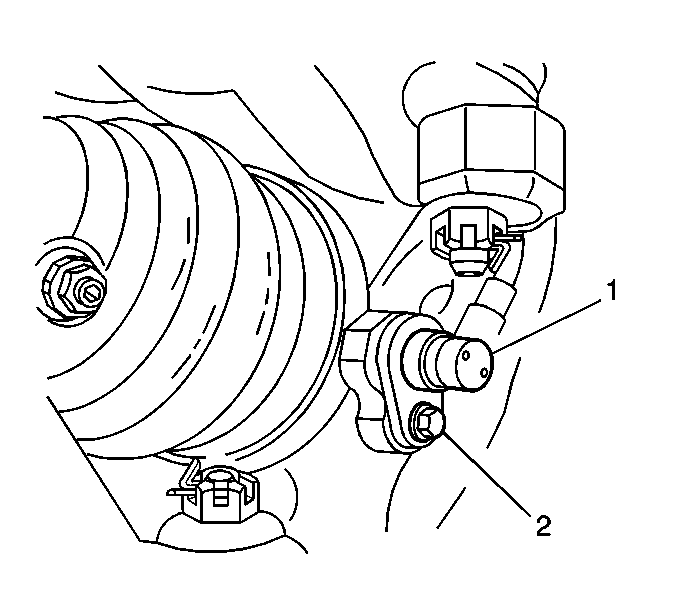 1

2