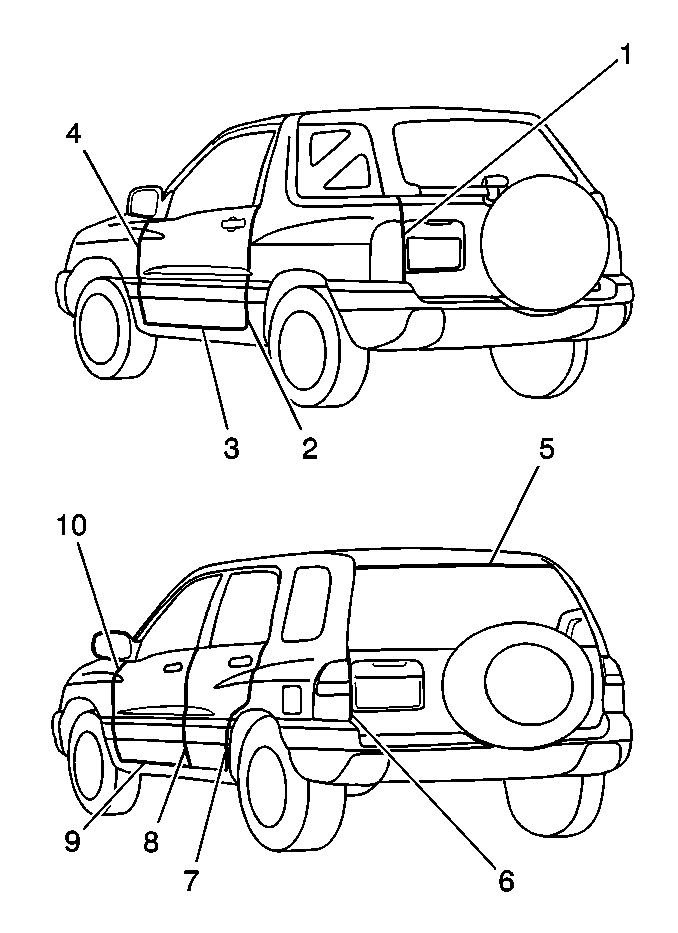 1
4
3
2
5
10
9
8
7
6