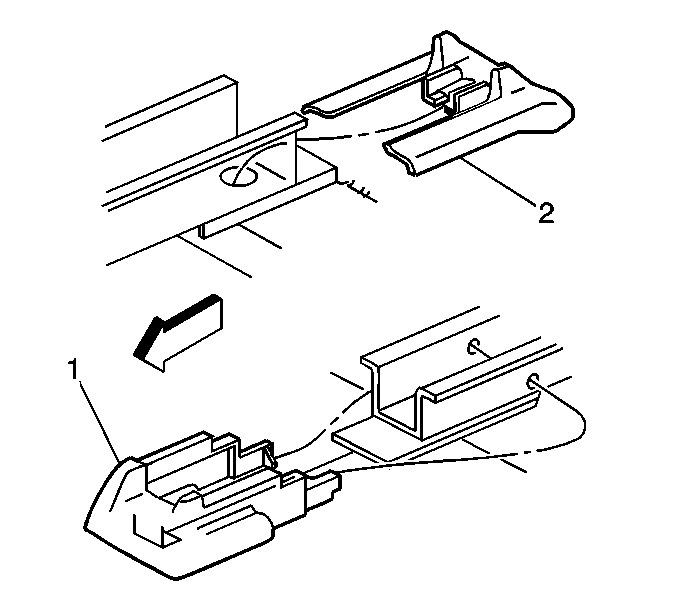 2

1