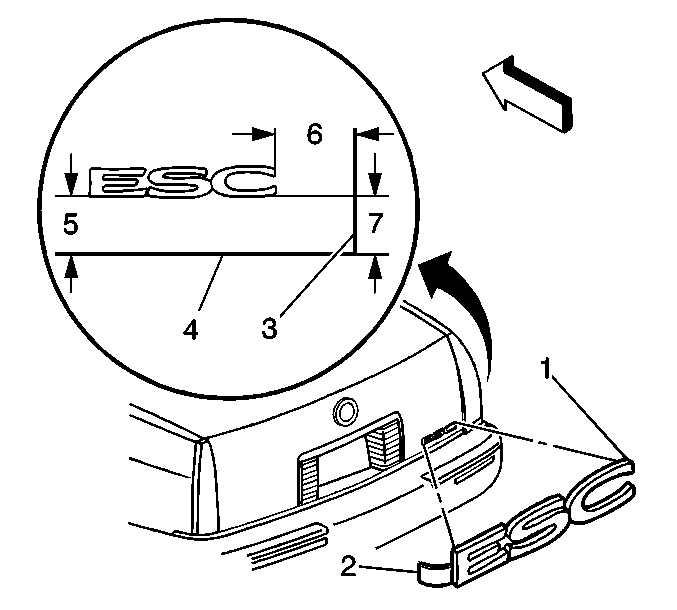 6
ESC
5
7
4
3
1
2
ESC