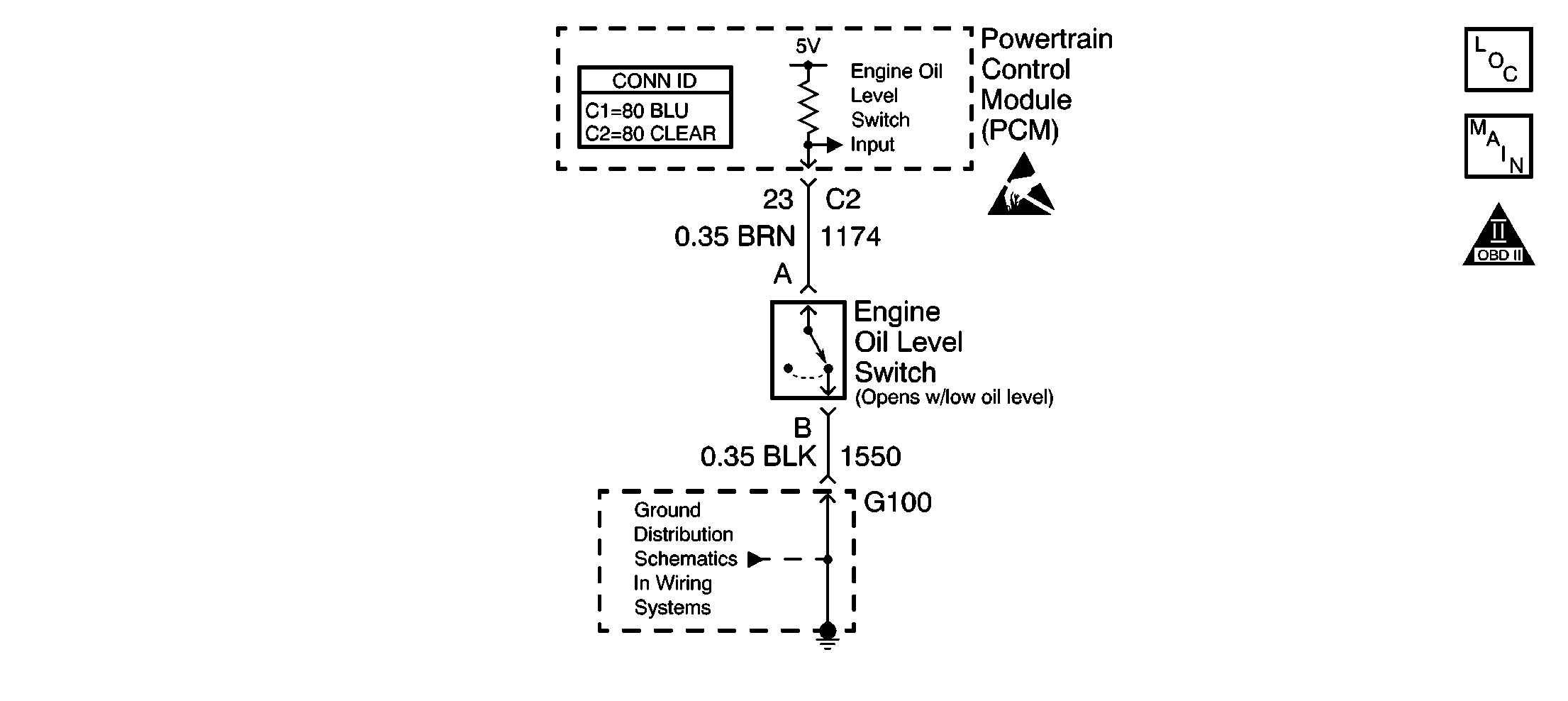 CONN ID
C1=80 BLU
C2=80 CLEAR

5V

Engine Oil Level Switch Input

Powertrain Control Module (PCM)

LOC

MAIN

II
OBD II

23 C2
0.35 BRN 1174
A

Engine Oil Level Switch
(Opens w/low oil level)

B
0.35 BLK 1550

G100

Ground Distribution Schematics In Wiring Systems