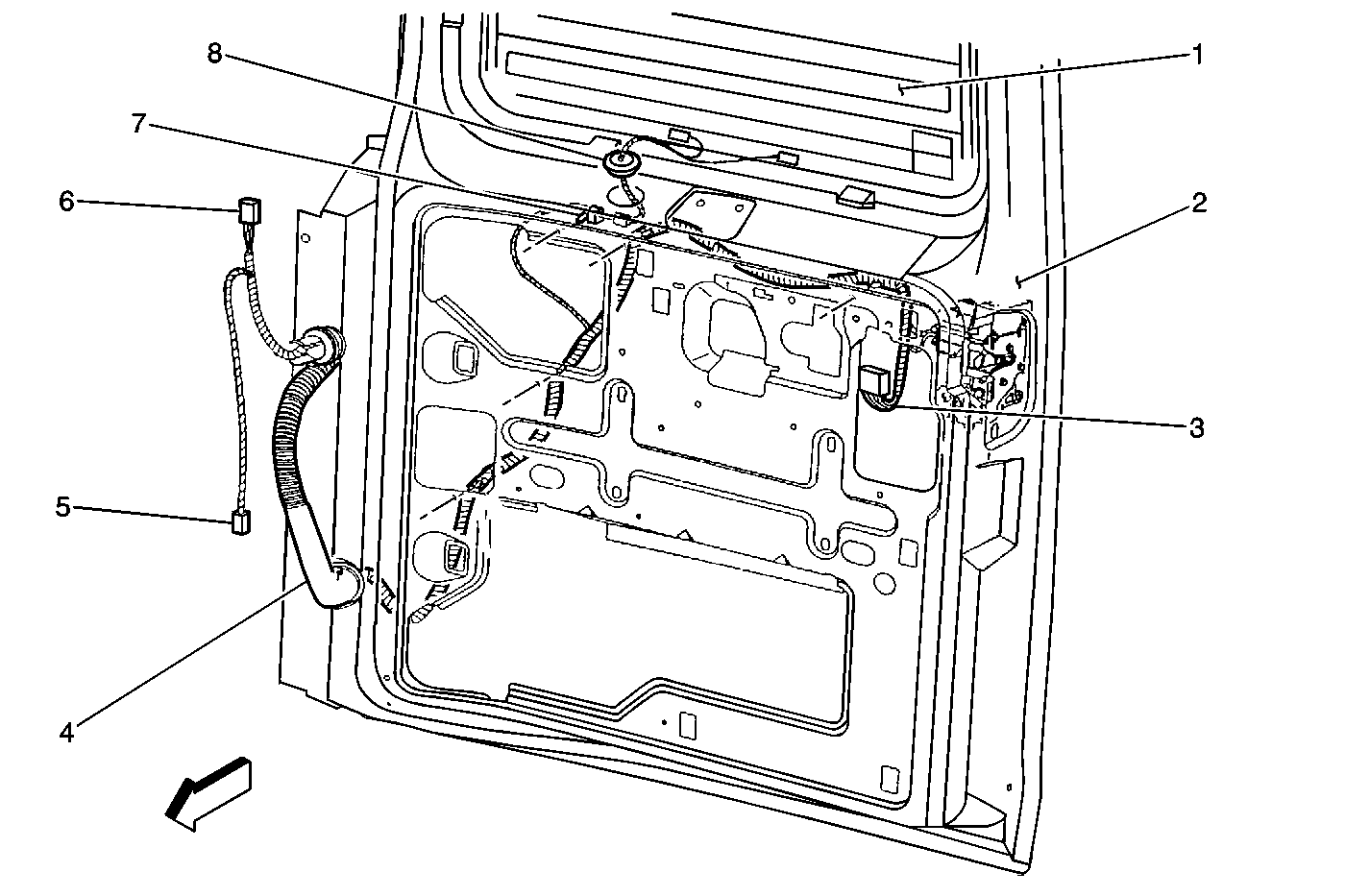 8
7
6
5
4
1
2
3