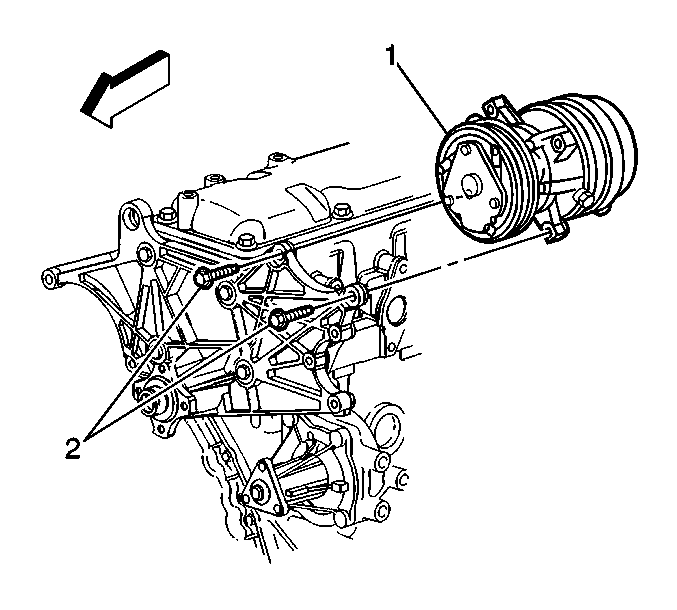 1

2