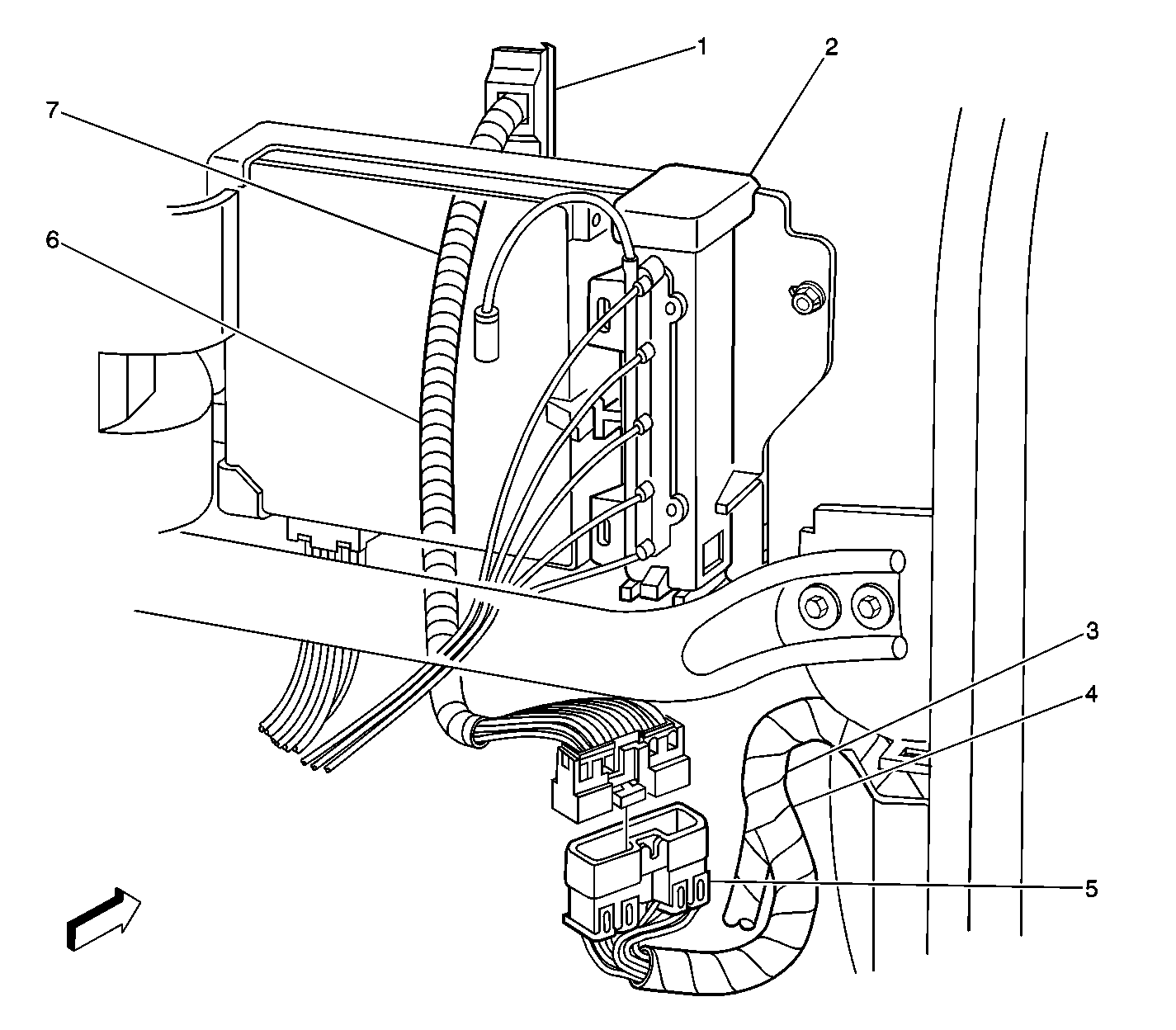 1
2
7
6
3
4
5