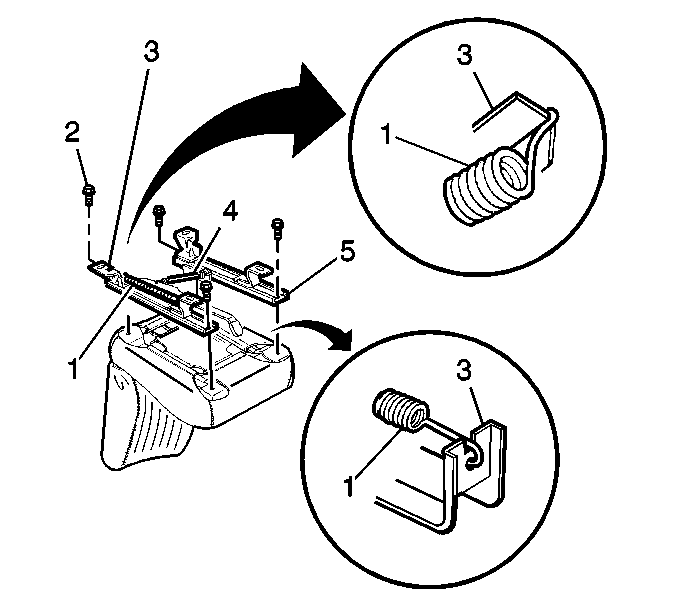 3
2
4
5
1
3
1
3
1