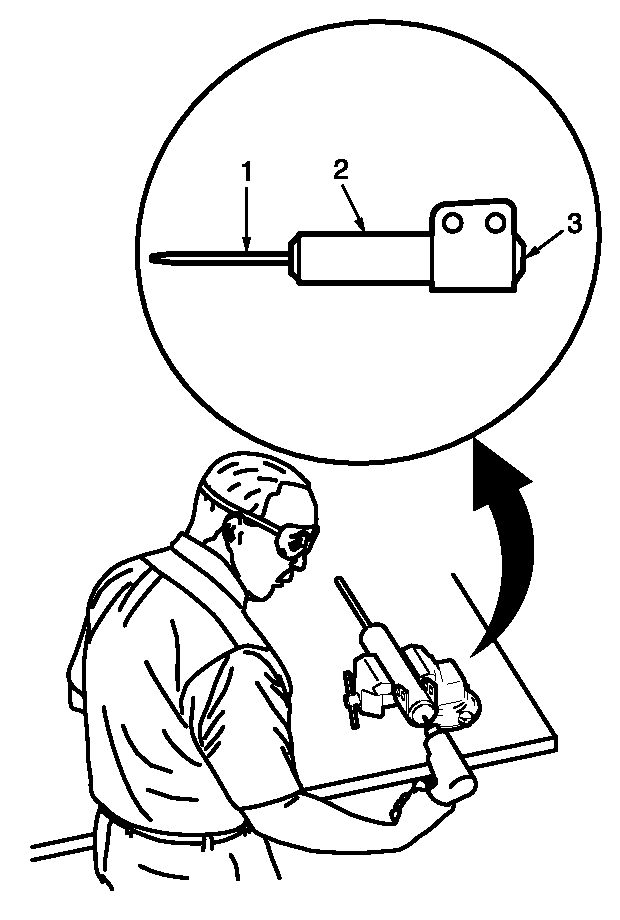 1
2
3