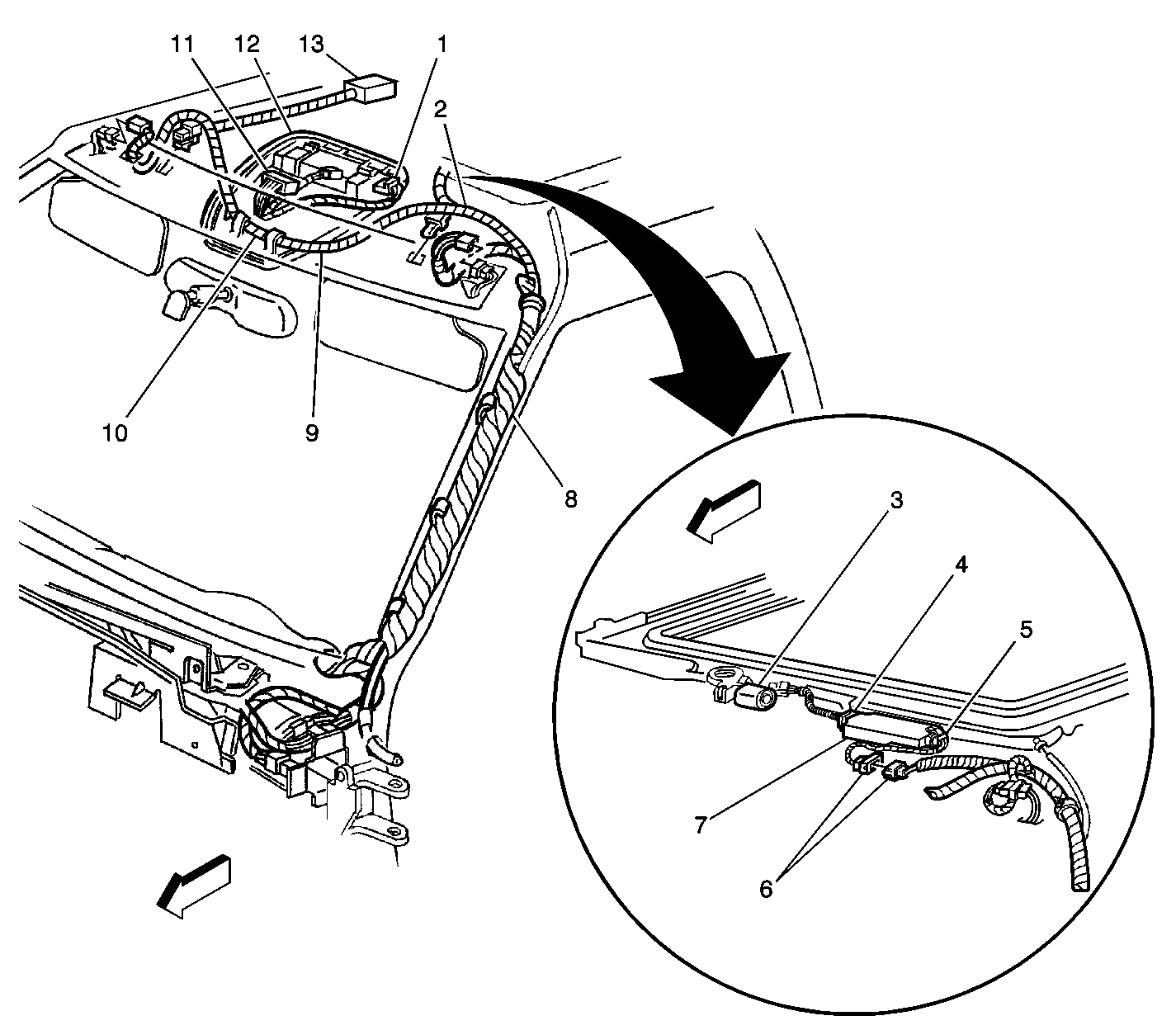 11
12
13
1
2
10
9
8
3
4
5
7
6