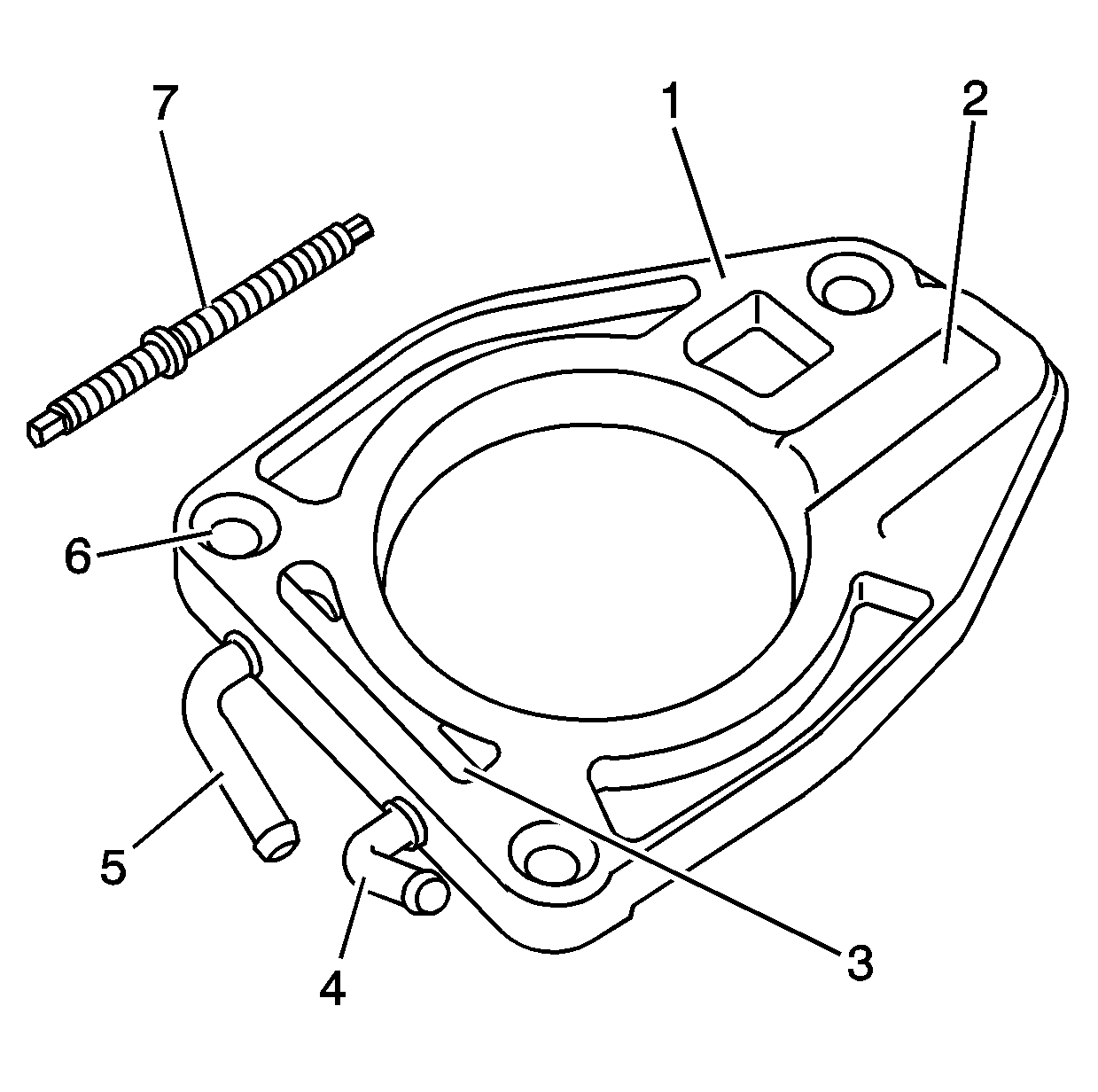 7
1
2
6
5
4
3