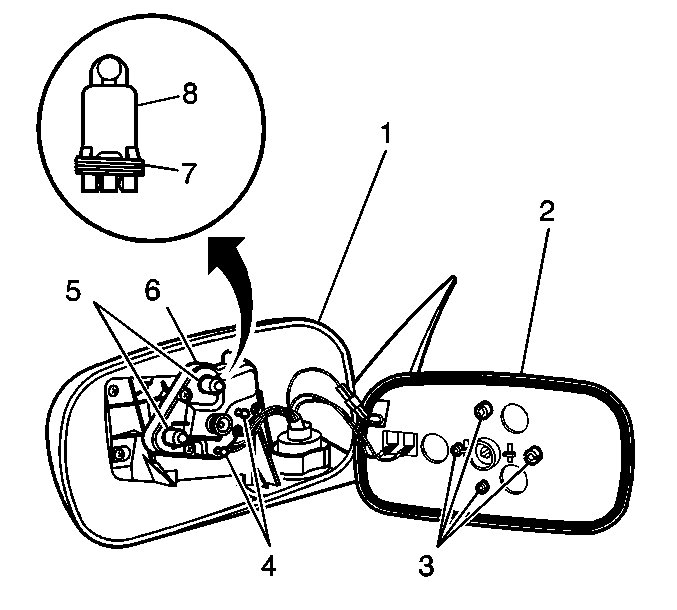 8
7
1
2
5
6
4
3