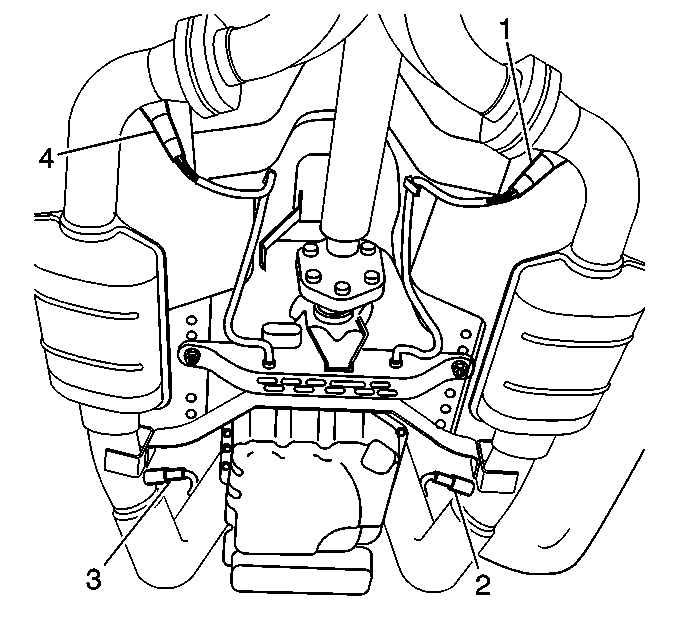 1
4
3
2