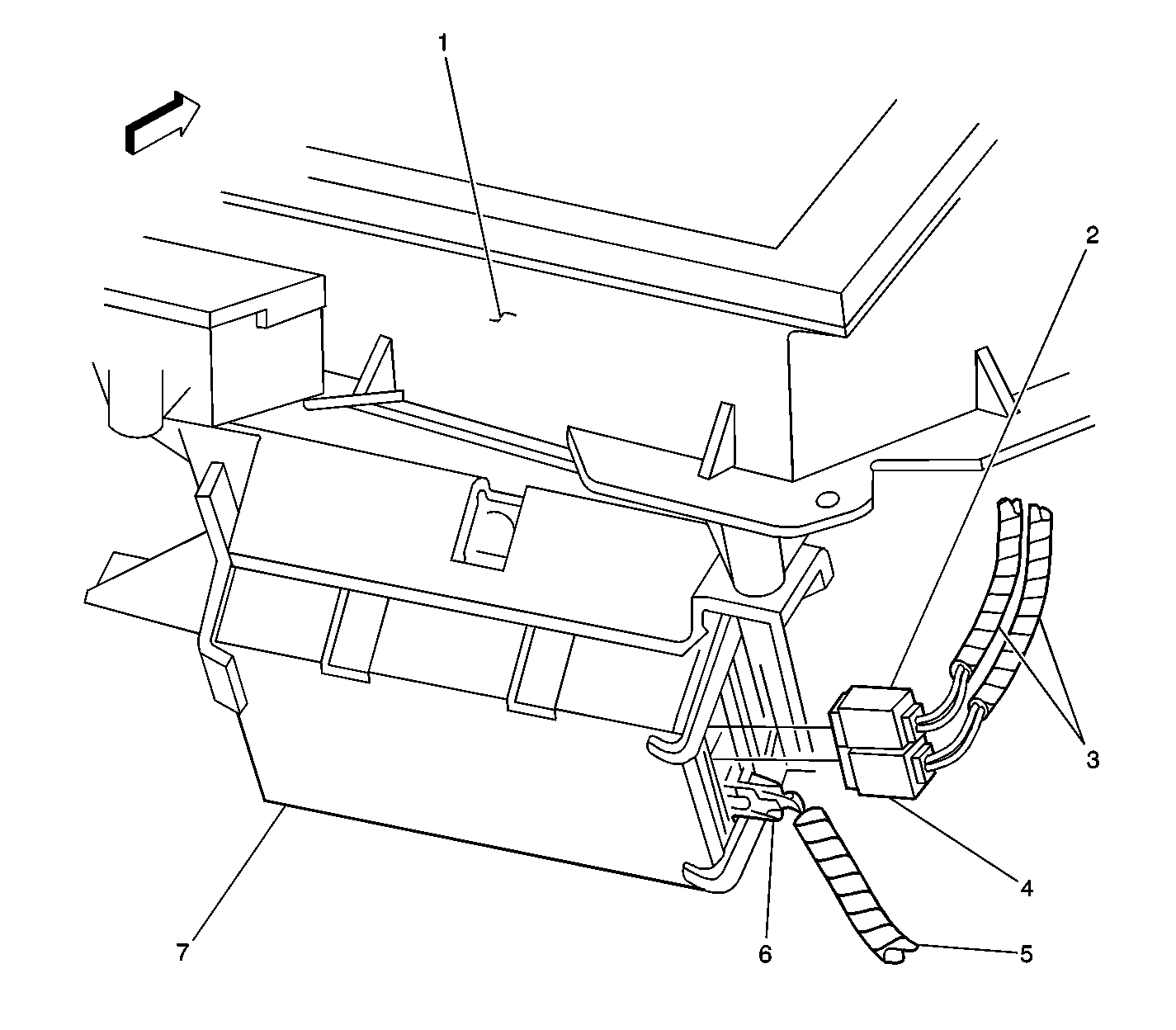 1
2
3
4
5
6
7