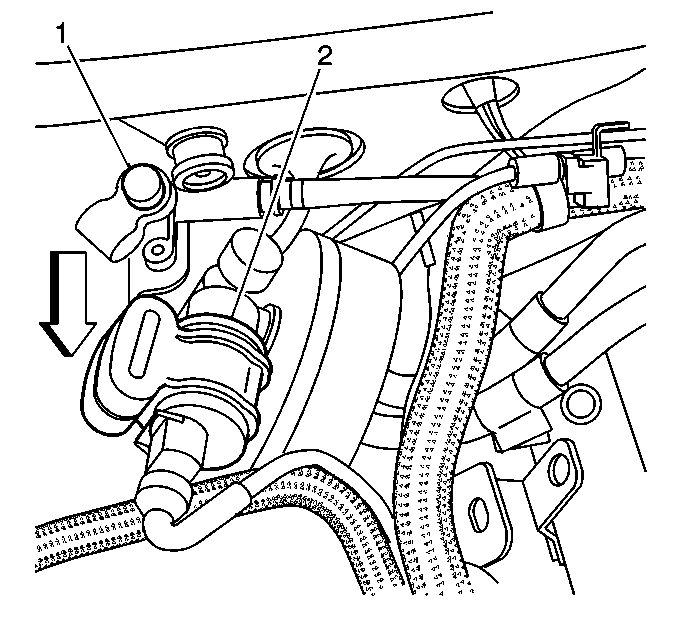 1
2