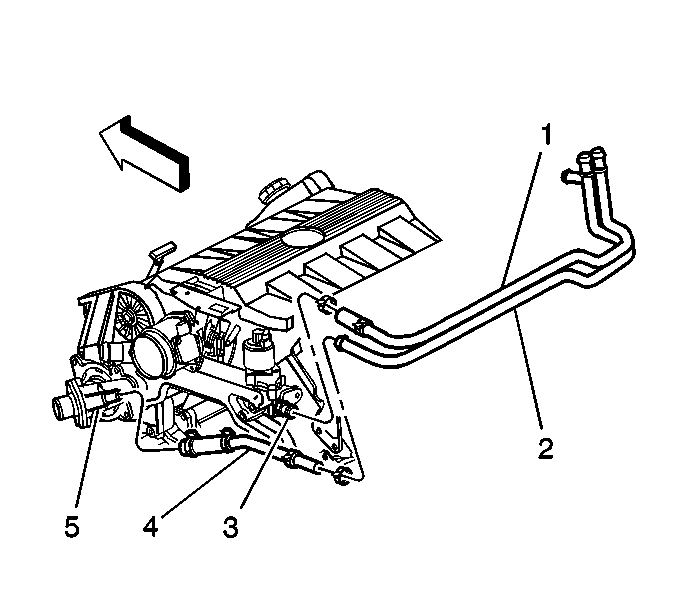 1
2
5
4
3