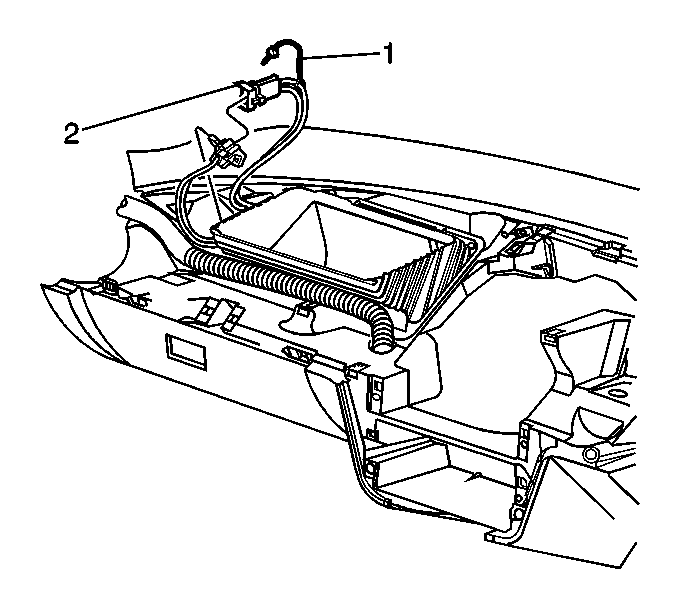 1
2