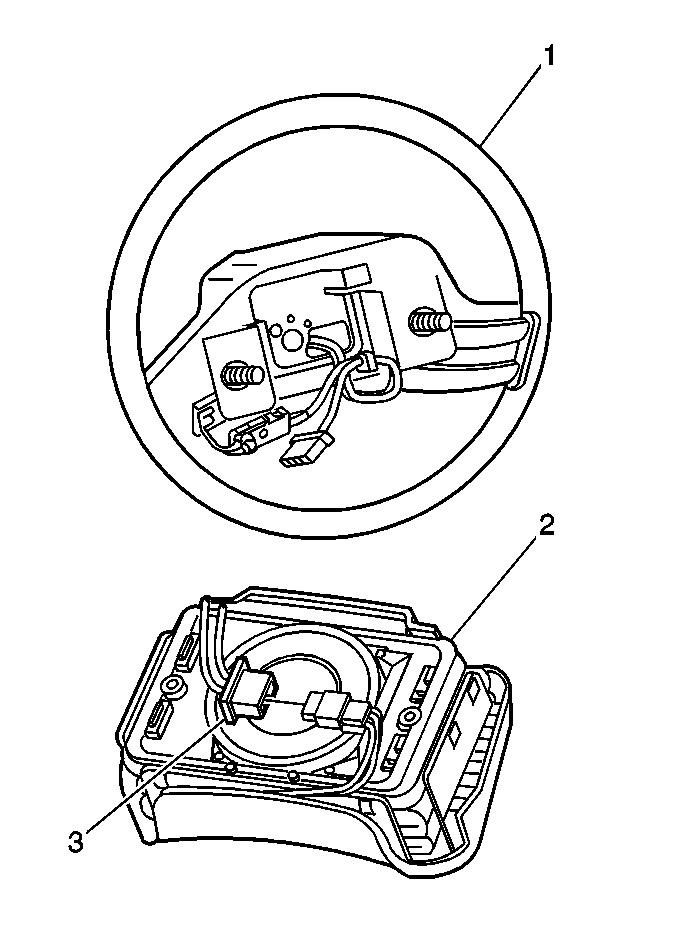 1
2
3