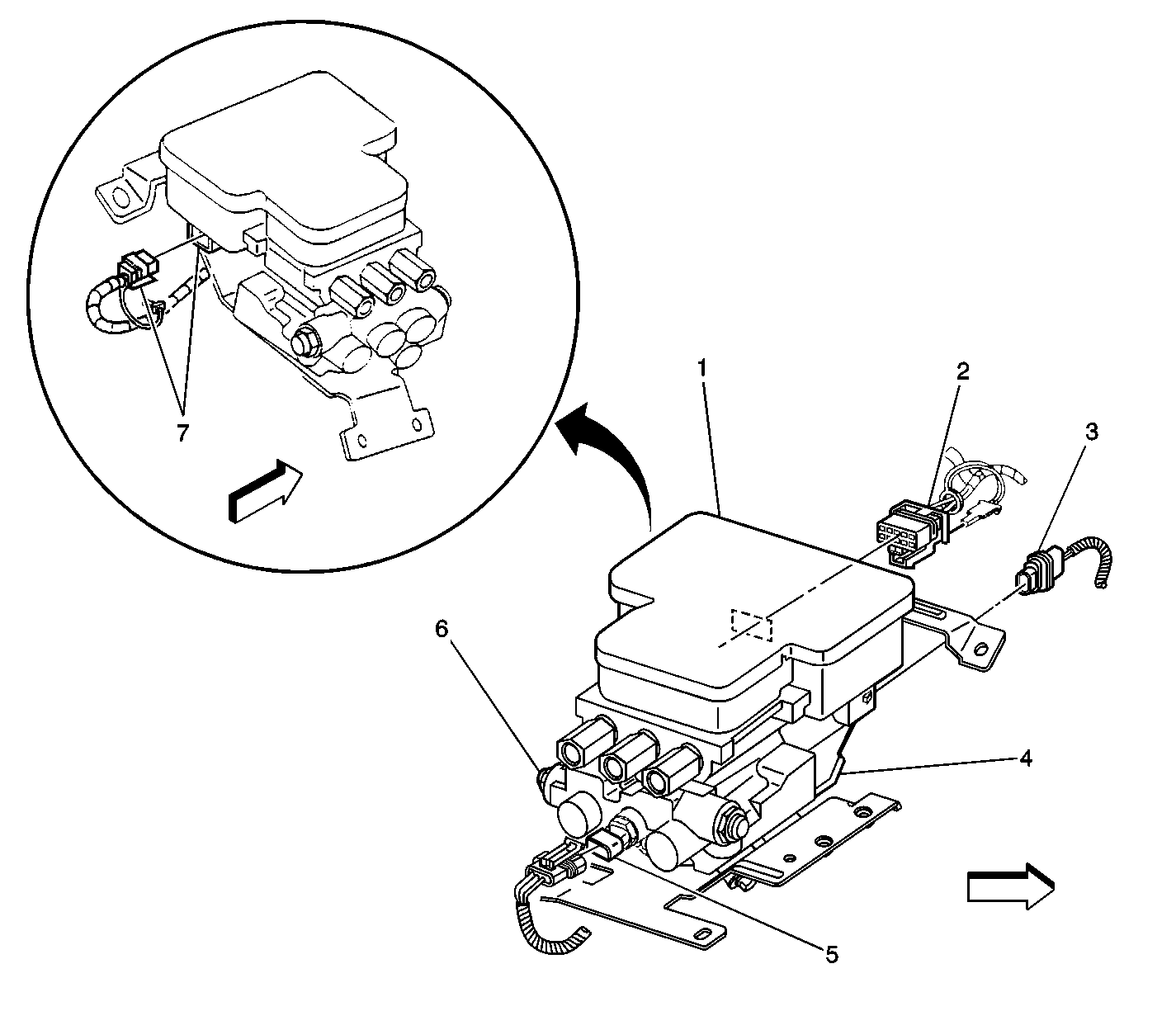 7
1
2
3
6
4
5