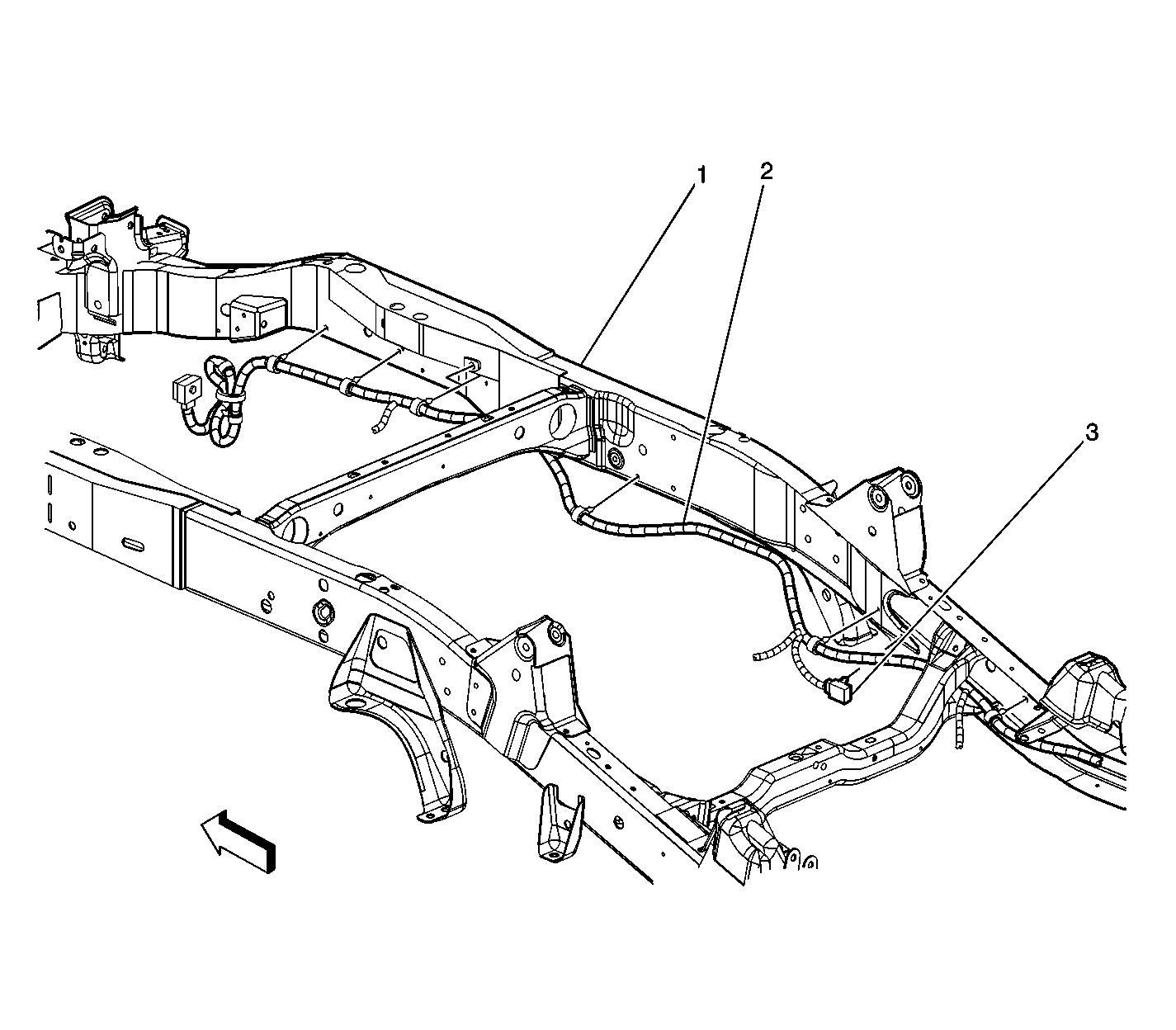 1
2
3