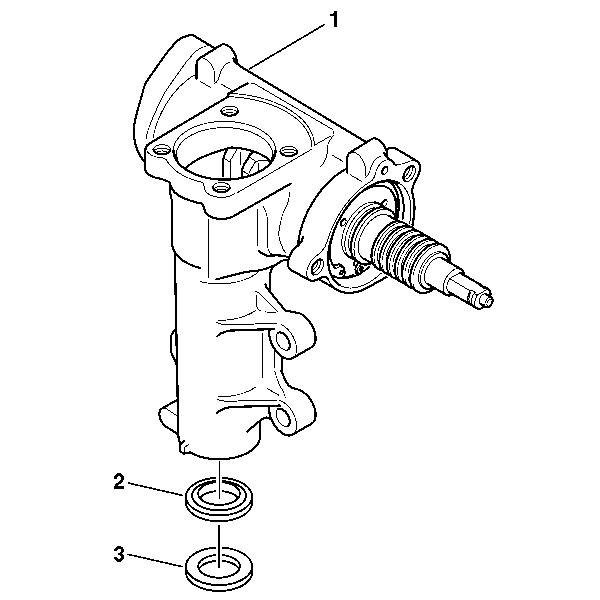 1
2
3