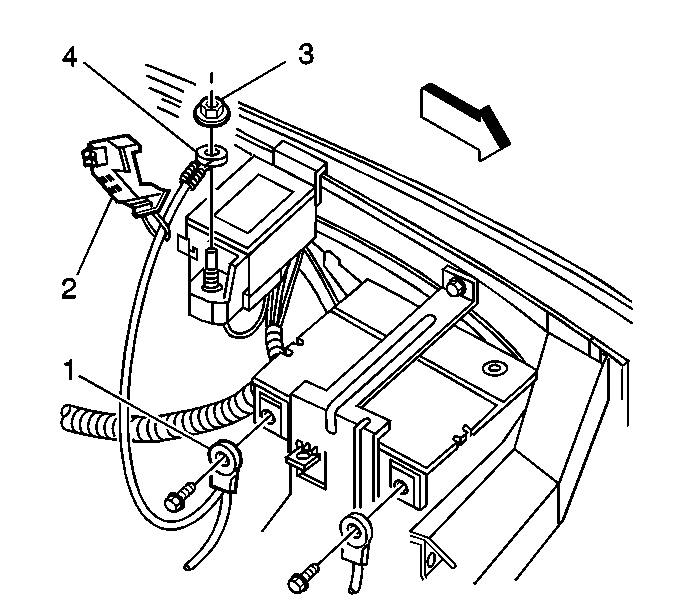 4
3
2
1