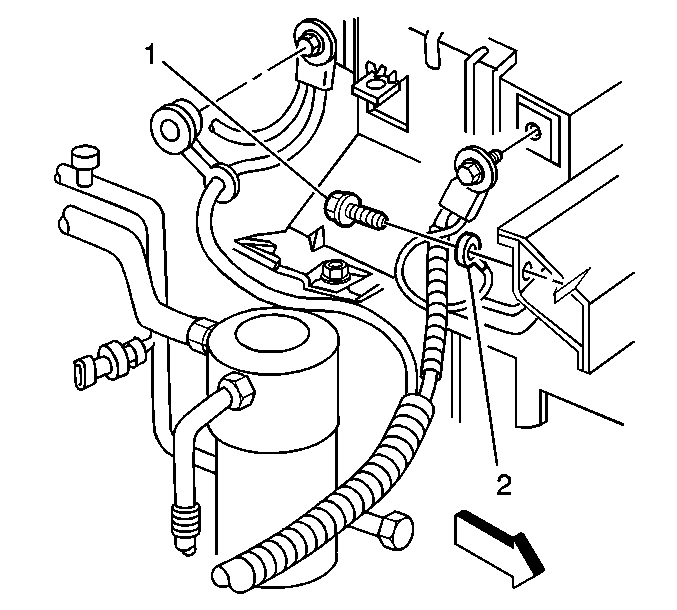 1

2