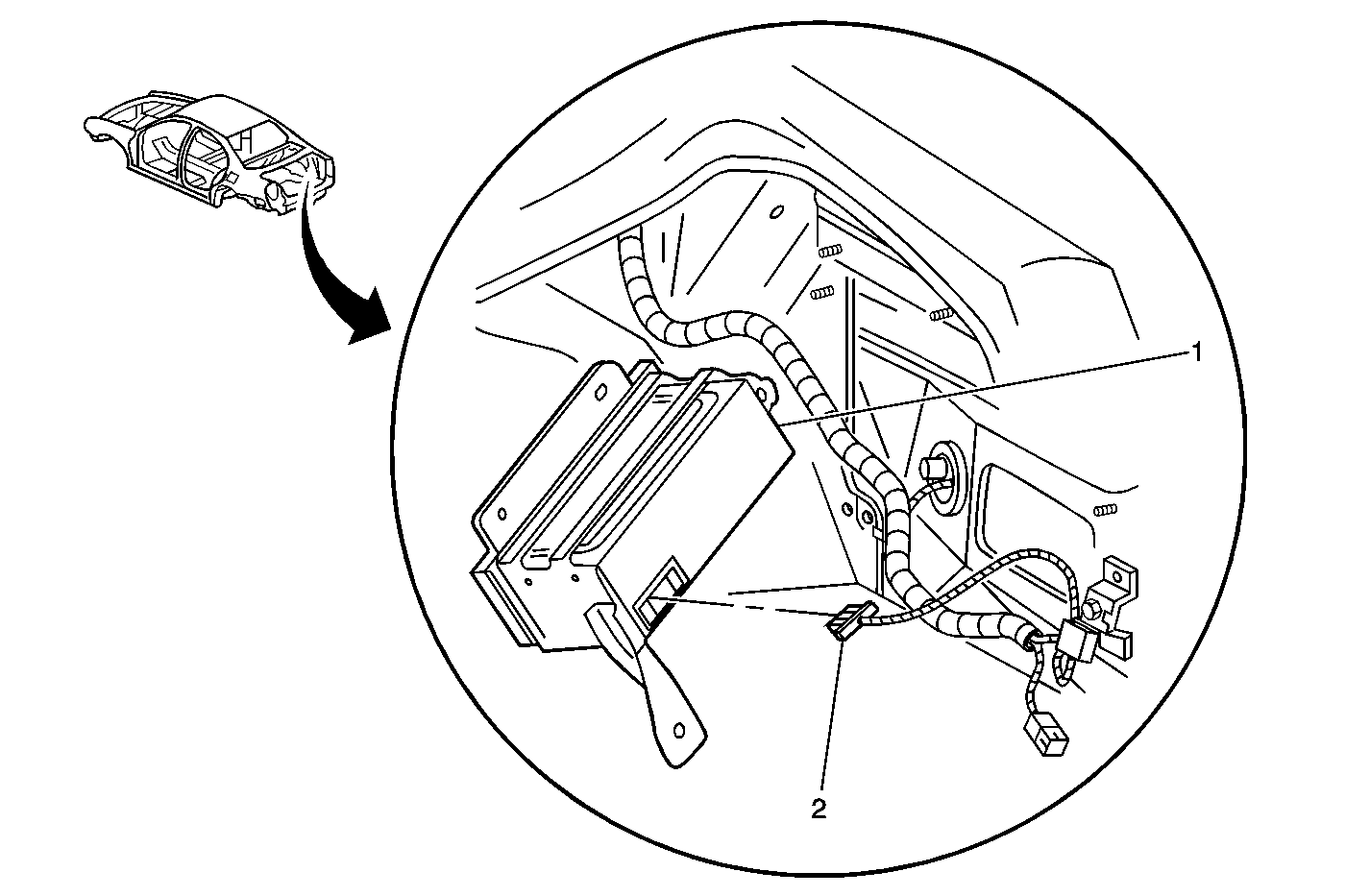 1

2