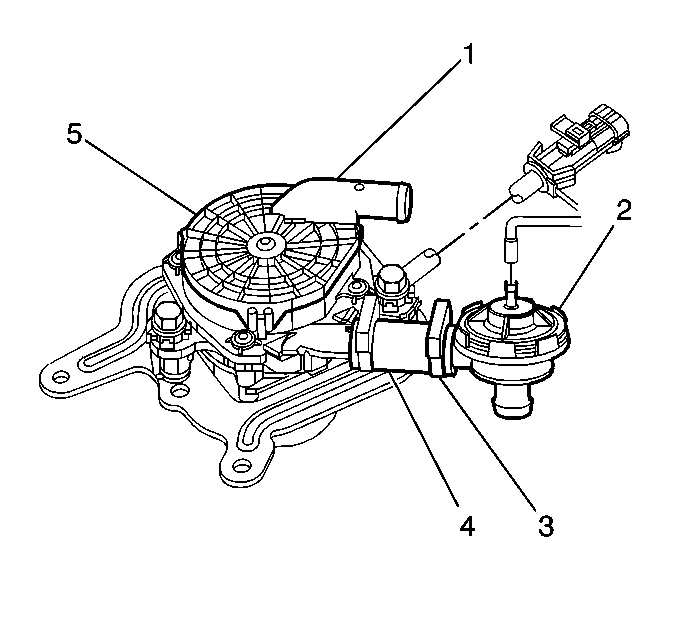 1
5
2
4
3