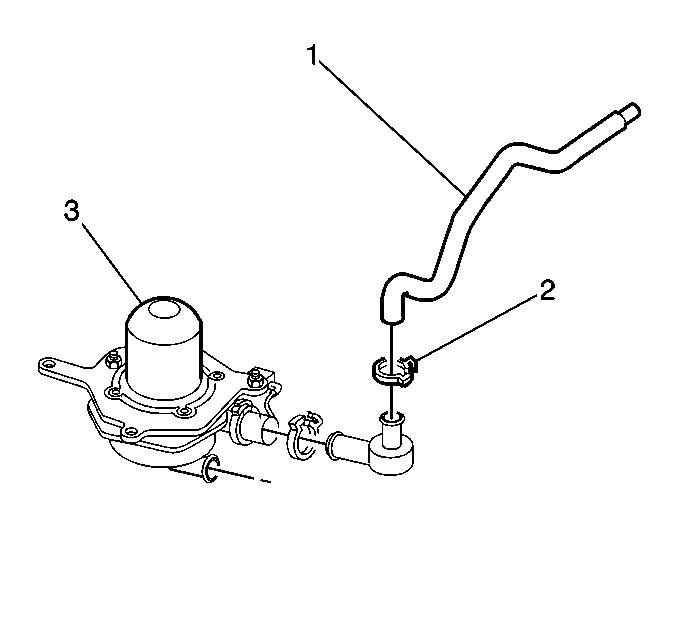 1
3
2