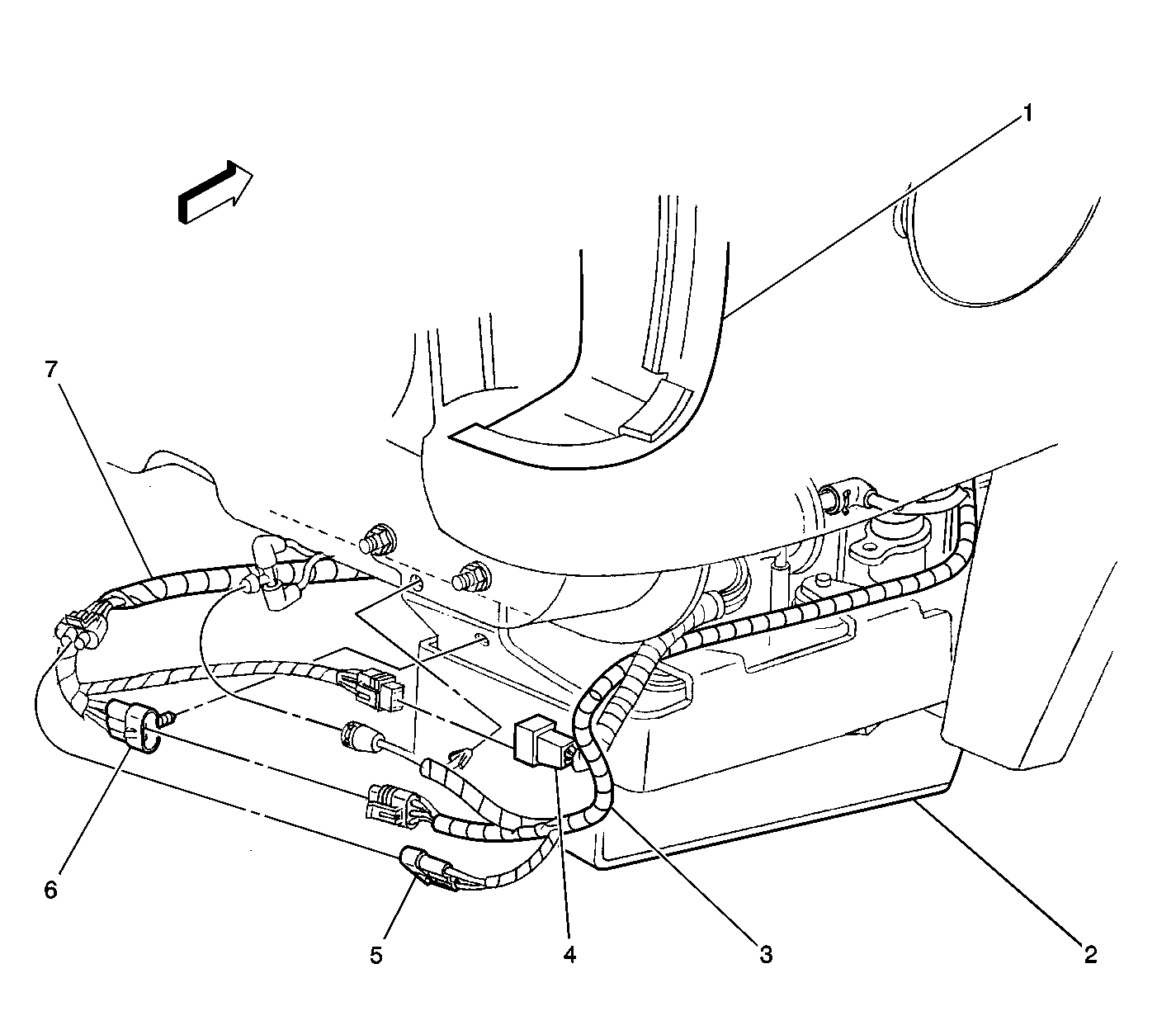 1
7
6
5
4
3
2