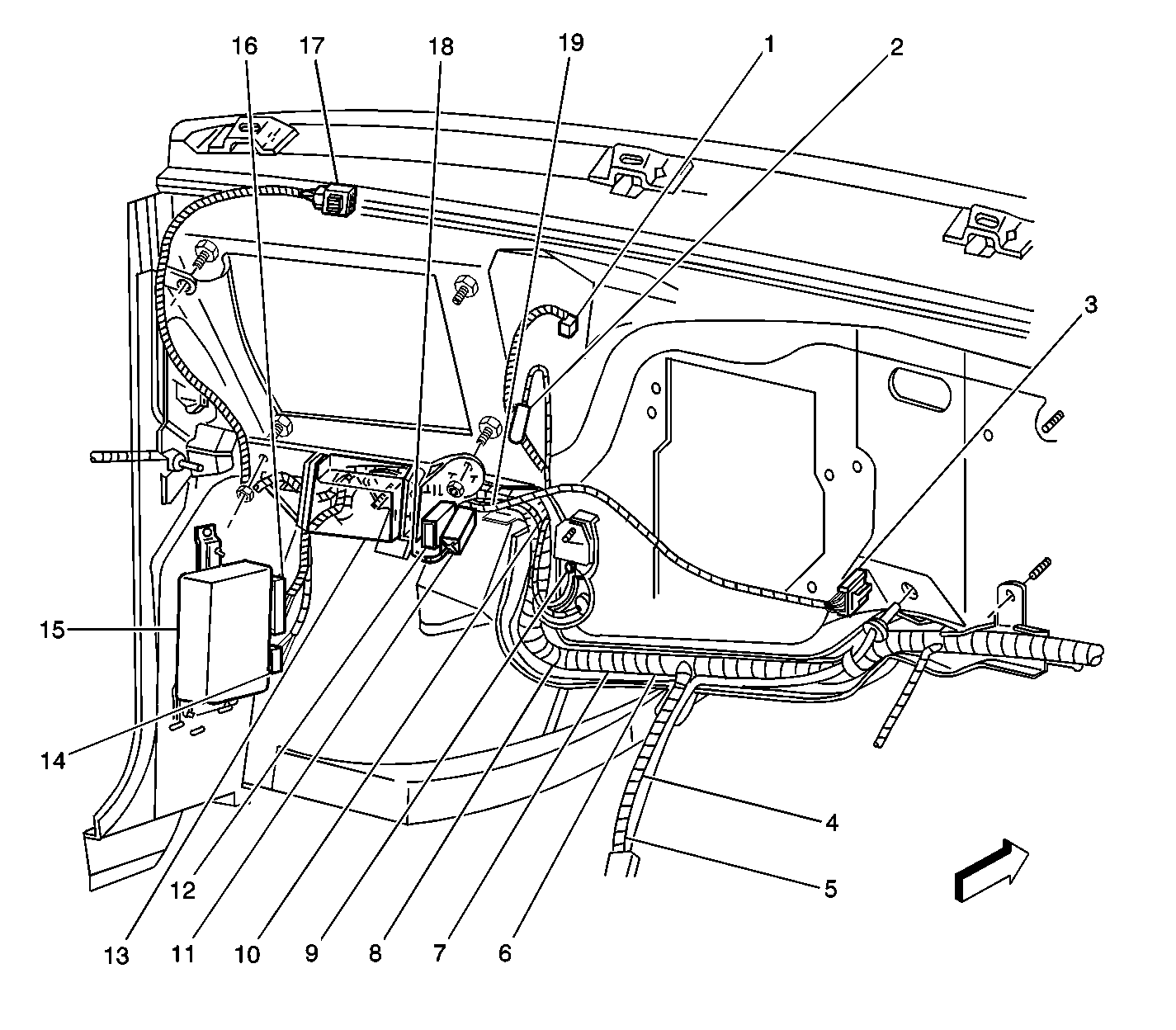 16
17
18
19
1
2
3
15
14
4
5
12
13
11
10
9
8
7
6