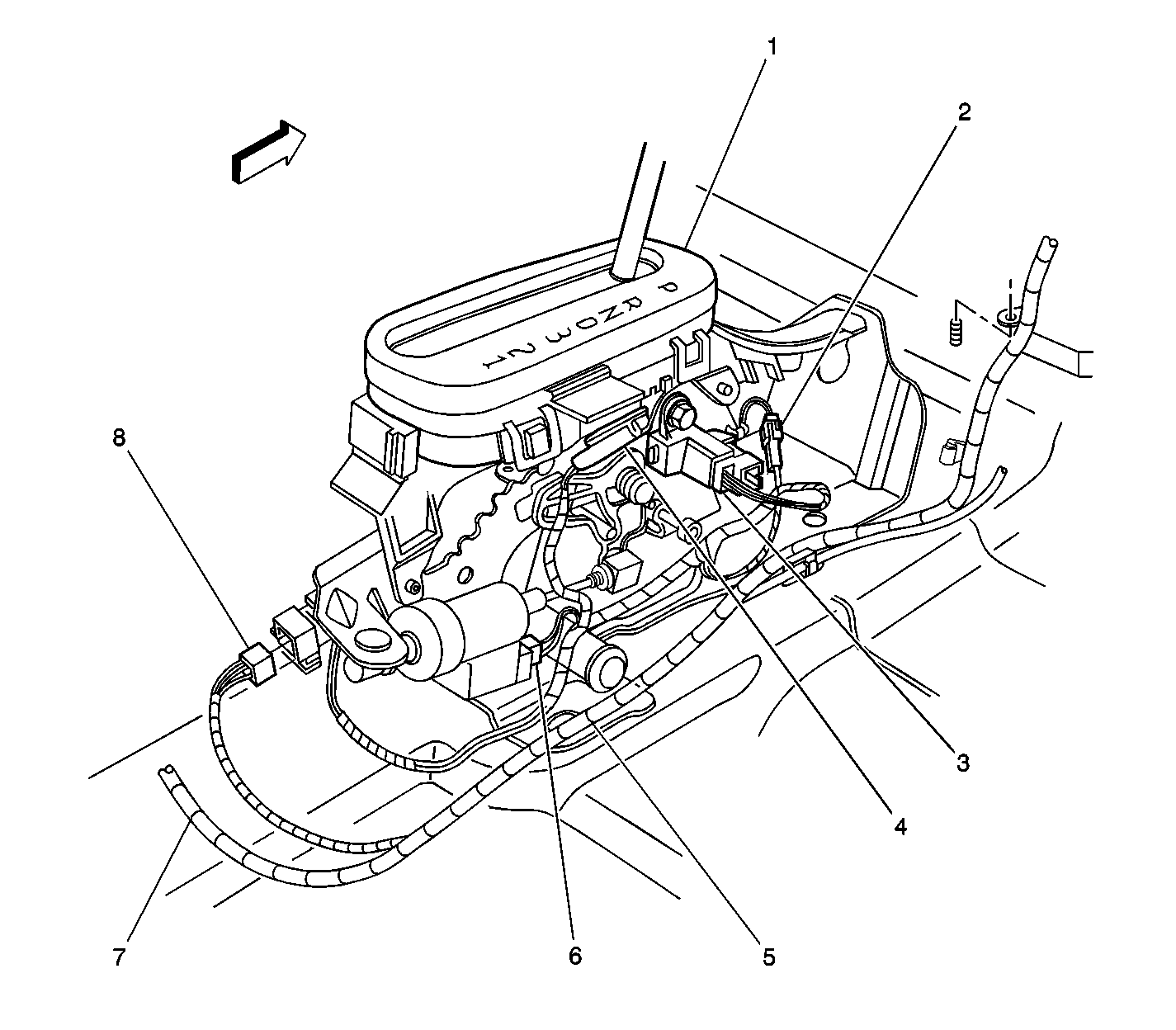 1
2
P
R
N
D
3
2
1
8
3
4
7
6
5